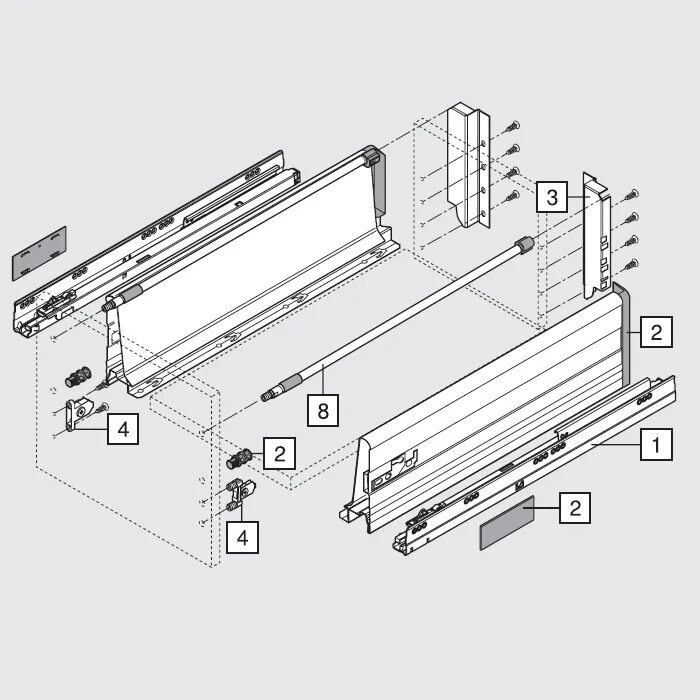 3
2
8
4
2
1
2
4