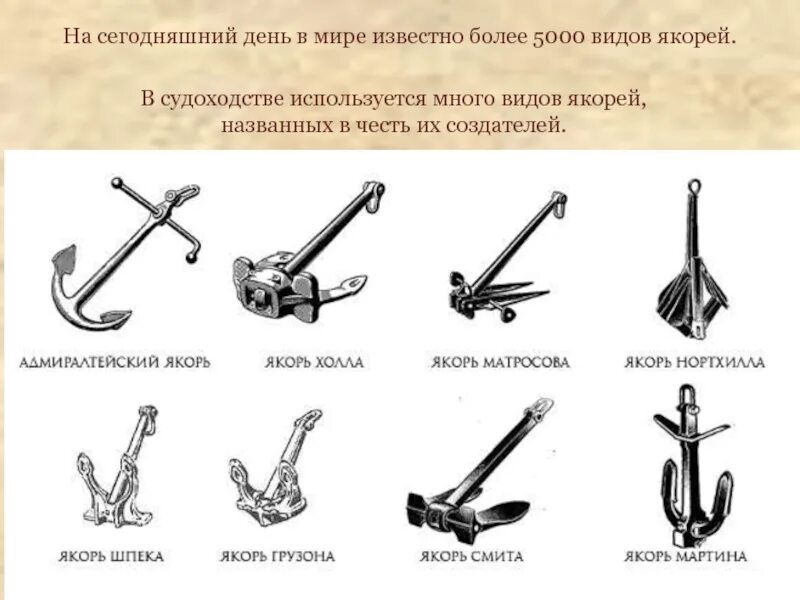 На сегодняшний день в мире известно более 5000 видов якорей.

В судоходстве используется много видов якорей, названных в честь их создателей.

АДМИРАЛТЕЙСКИЙ ЯКОРЬ

ЯКОРЬ ХОЛЛА

ЯКОРЬ МАТРОСОВА

ЯКОРЬ НОРТХИЛЛА

ЯКОРЬ ШПЕКА

ЯКОРЬ ГРУЗОНА

ЯКОРЬ СМИТА

ЯКОРЬ МАРТИНА