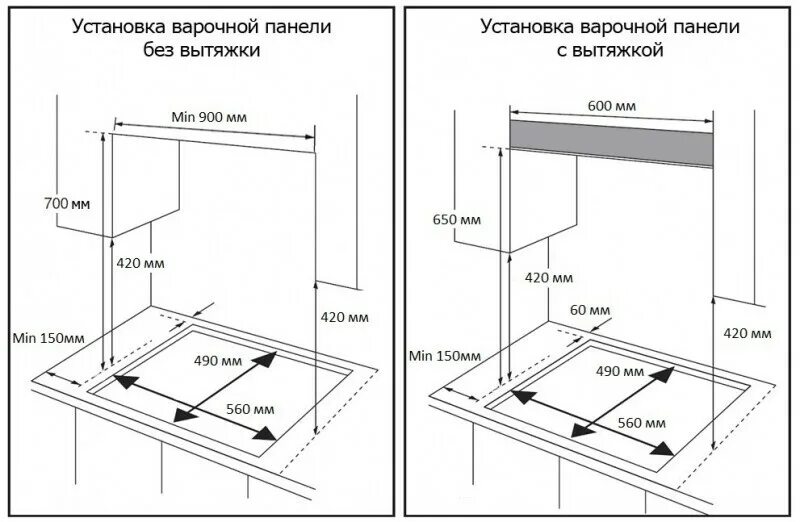 Установка варочной панели без вытяжки

Min 900 мм

700 мм

420 мм

420 мм

Min 150мм

490 мм

560 мм

Установка варочной панели с вытяжкой

600 мм

650 мм

420 мм

60 мм

420 мм

Min 150мм

490 мм

560 мм