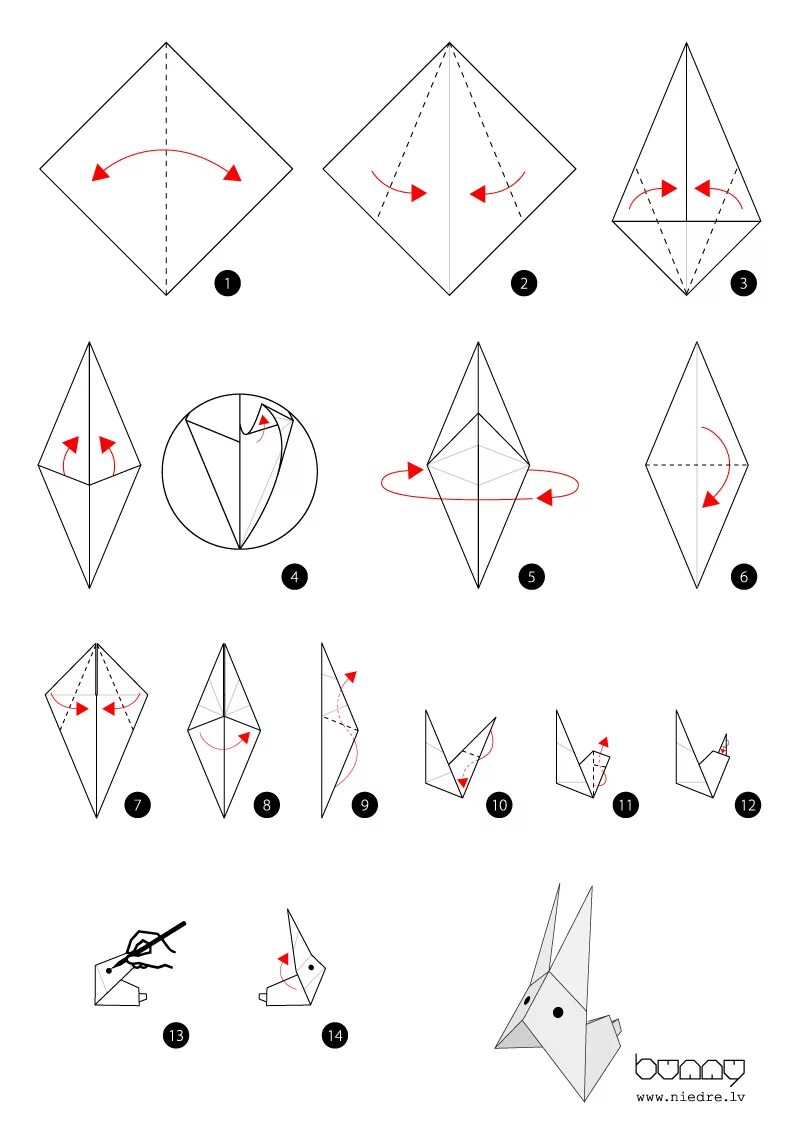 1

2

3

4

5

6

7

8

9

10

11

12

13

14

bunny
www.niedre.lv