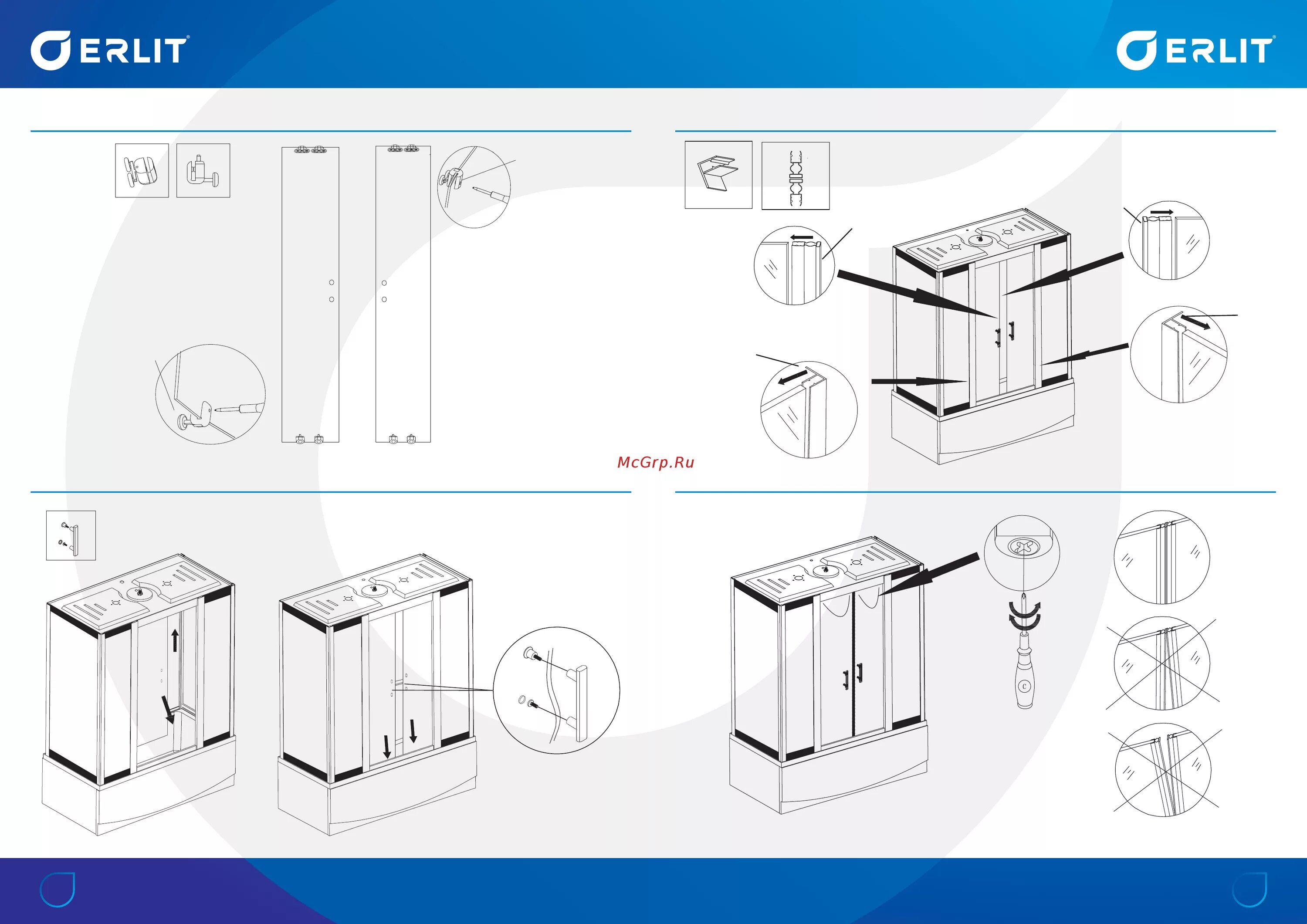 ERLIT

ERLIT

McGrp.Ru