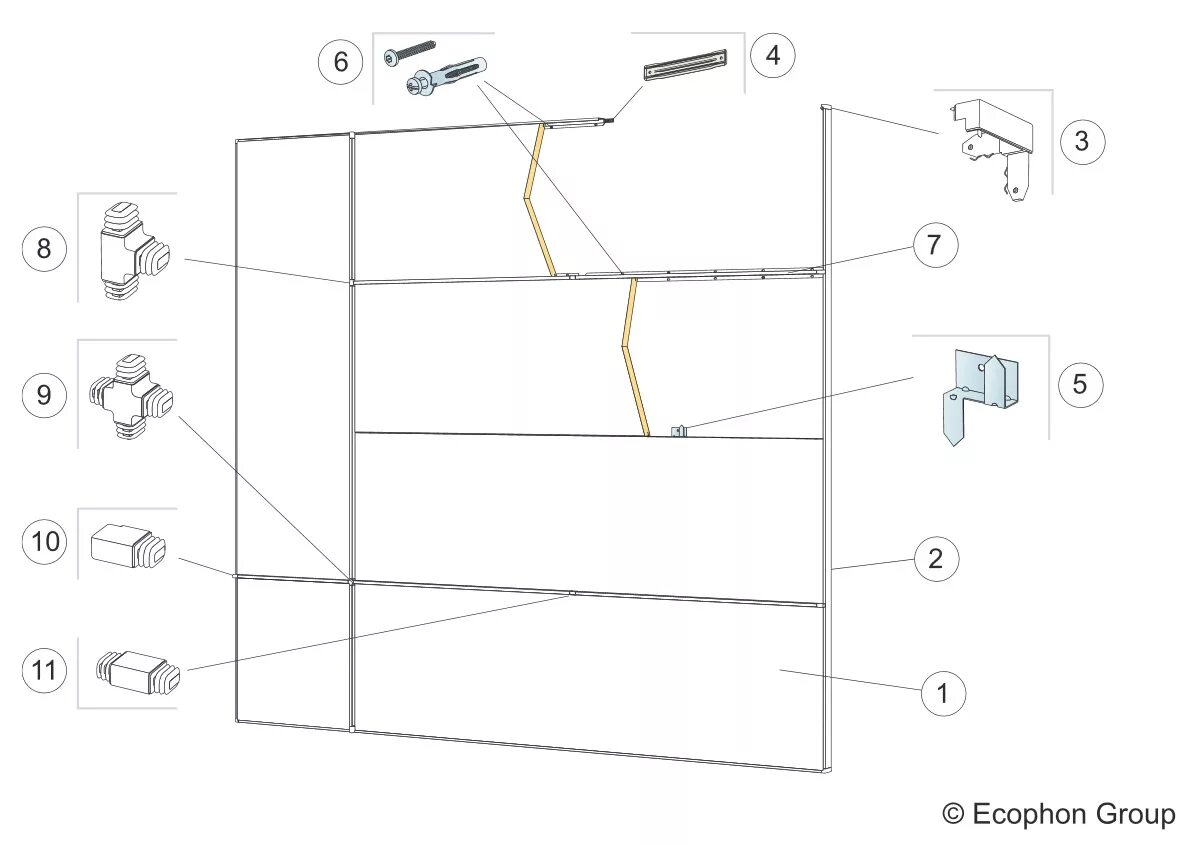 6
4
3
8
7
9
5
10
2
11
1
© Ecophon Group