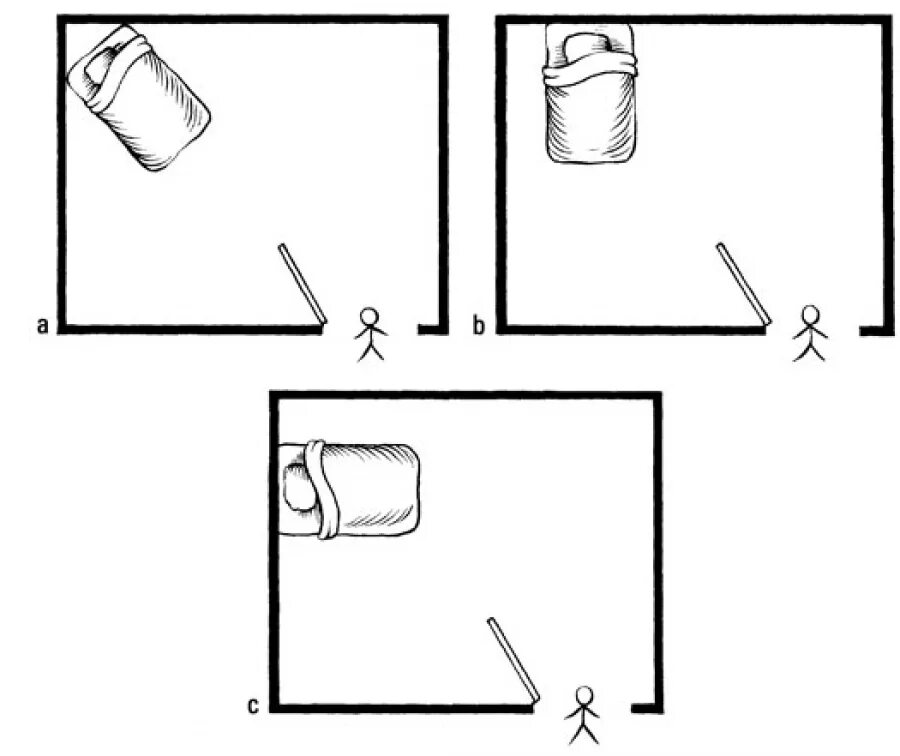 a

b

c