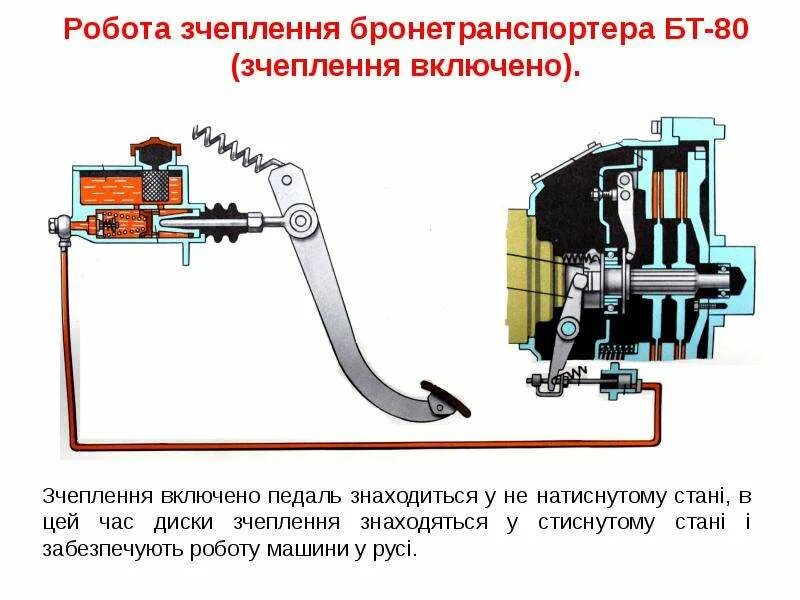 Робота зчеплення бронетранспортера БТ-80 (зчеплення включено).

Зчеплення включено педаль знаходиться у не натиснутому стані, в цей час диски зчеплення знаходяться у стиснутому стані і забезпечують роботу машини у русі.