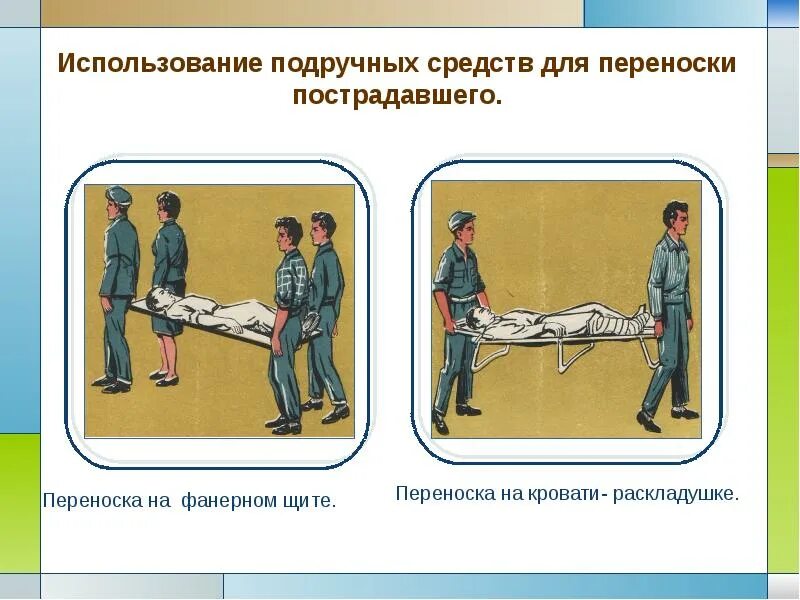 Использование подручных средств для переноски пострадавшего.

Переноска на фанерном щите.

Переноска на кровати- раскладушке.