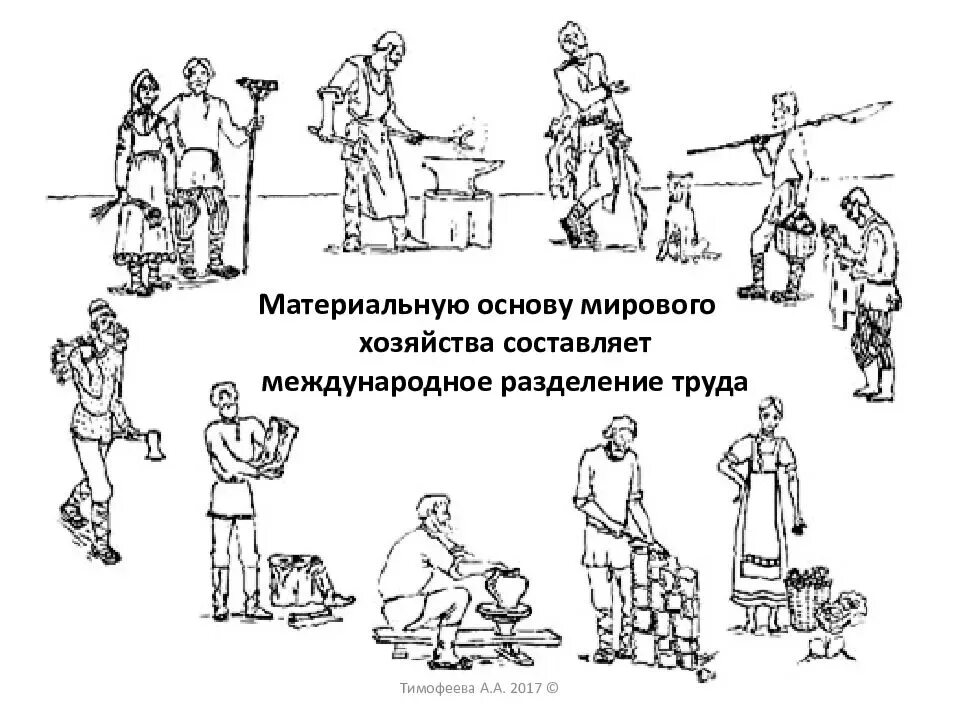 Материальную основу мирового хозяйства составляет международное разделение труда

Тимофеева А.А. 2017 ©