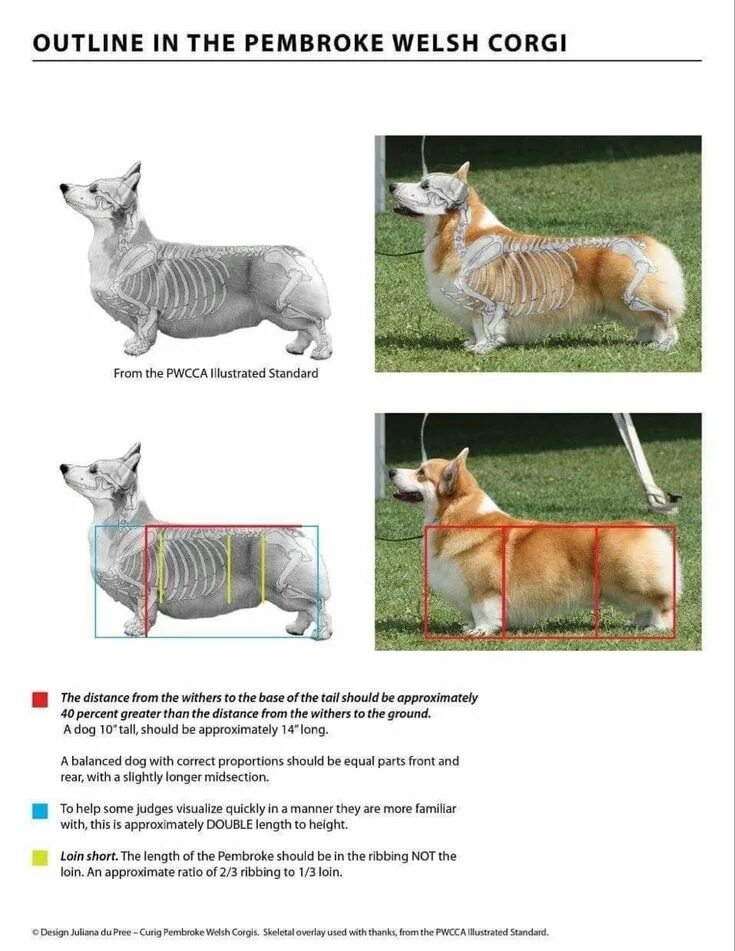 OUTLINE IN THE PEMBROKE WELSH CORGI

From the PWCCA Illustrated Standard

The distance from the withers to the base of the tail should be approximately 40 percent greater than the distance from the withers to the ground. A dog 10" tall, should be approximately 14" long.

A balanced dog with correct proportions should be equal parts front and rear, with a slightly longer midsection.

To help some judges visualize quickly in a manner they are more familiar with, this is approximately DOUBLE length to height.

Loin short. The length of the Pembroke should be in the ribbing NOT the loin. An approximate ratio of 2/3 ribbing to 1/3 loin.

© Design Juliana du Pree – Curig Pembroke Welsh Corgis. Skeletal overlay used with thanks, from the PWCCA Illustrated Standard.