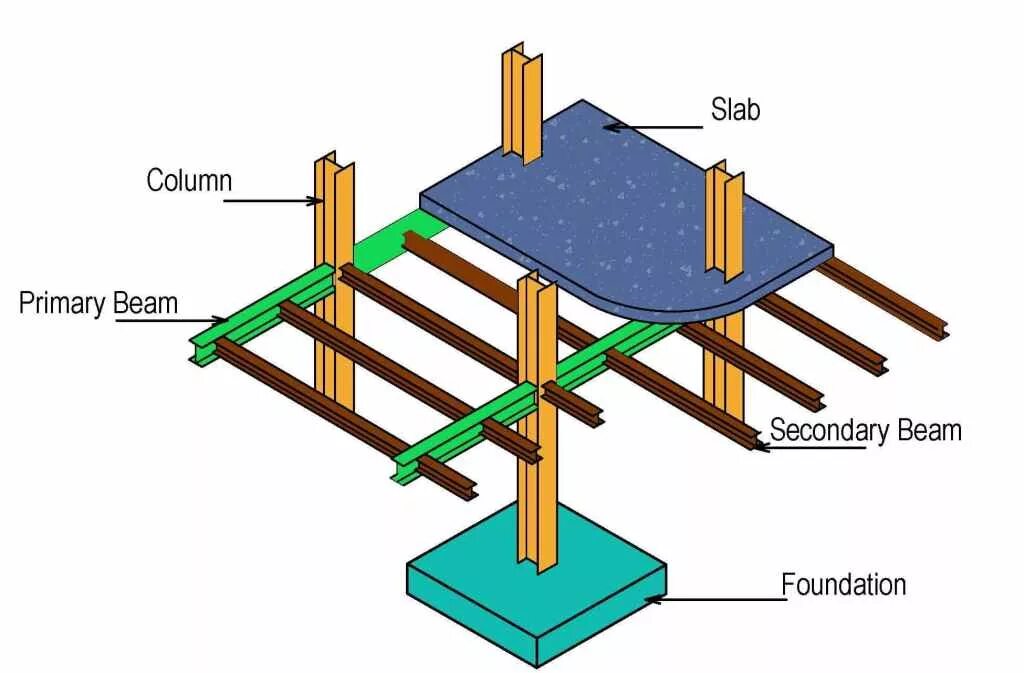 Slab
Column
Primary Beam
Secondary Beam
Foundation