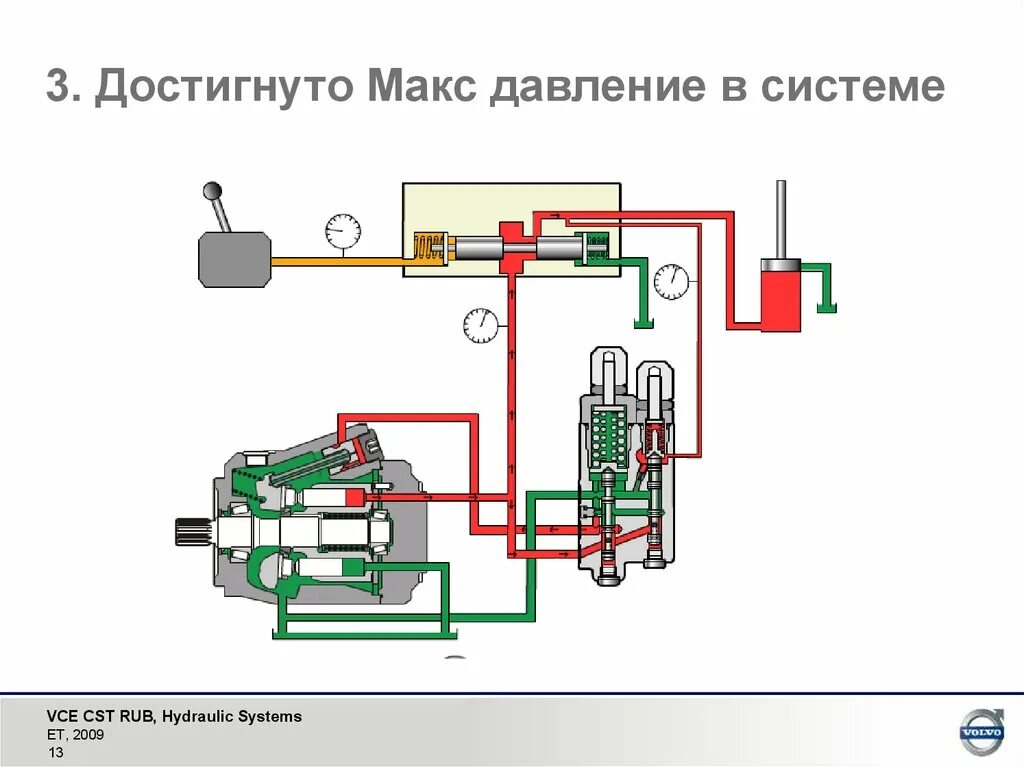 3. Достигнуто Макс давление в системе

VCE CST RUB, Hydraulic Systems
ET, 2009
13

VOLVO