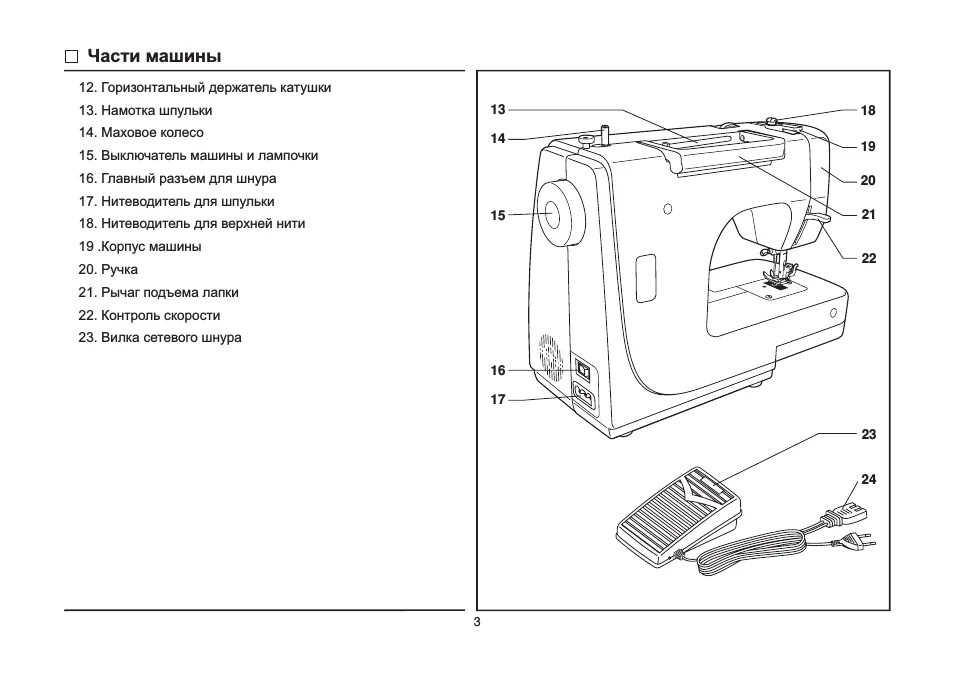 □ Части машины

12. Горизонтальный держатель катушки
13. Намотка шпульки
14. Маховое колесо
15. Выключатель машины и лампочки
16. Главный разъем для шнура
17. Нитеводитель для шпульки
18. Нитеводитель для верхней нити
19 .Корпус машины
20. Ручка
21. Рычаг подъема лапки
22. Контроль скорости
23. Вилка сетевого шнура

13
14
15
16
17
18
19
20
21
22
23
24

3