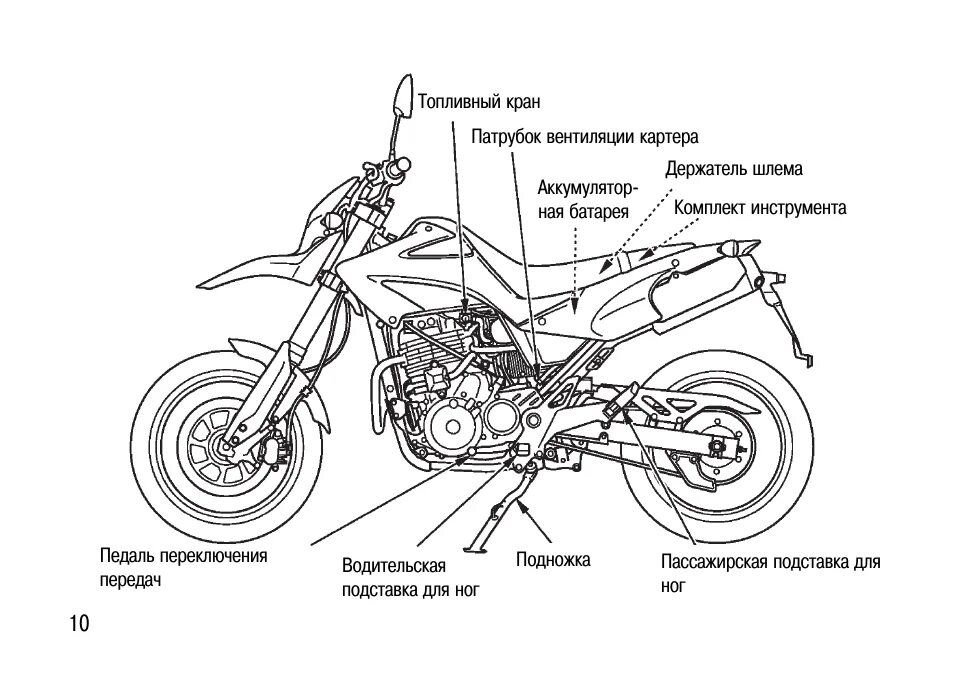 Топливный кран

Патрубок вентиляции картера

Держатель шлема

Аккумуляторная батарея

Комплект инструмента

Педаль переключения передач

Водительская подставка для ног

Подножка

Пассажирская подставка для ног

10