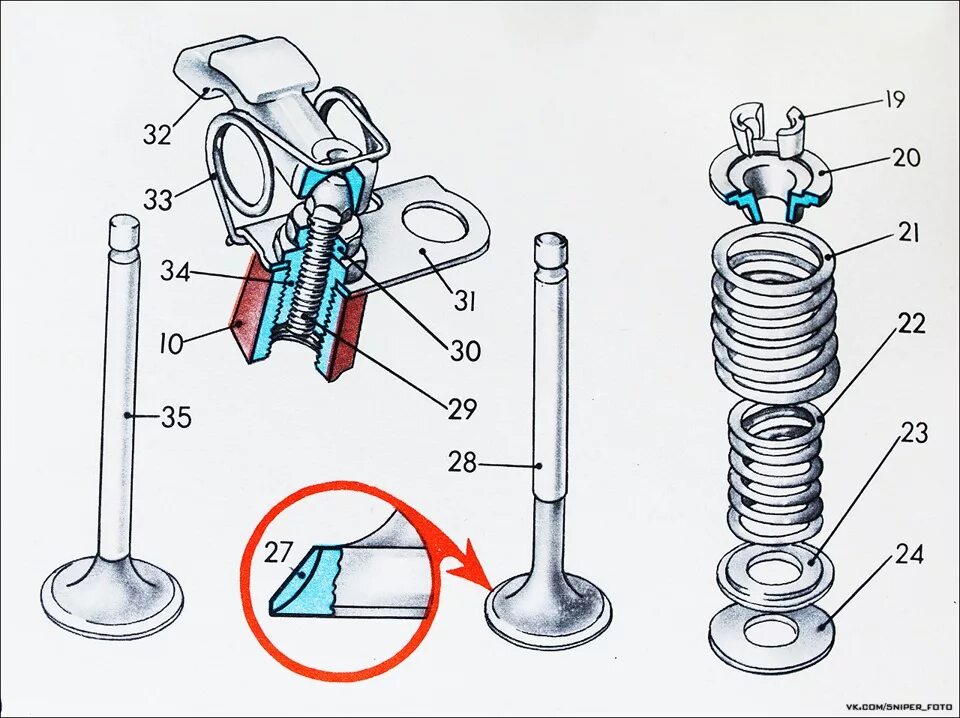 32
33
34
10
35
31
30
29
28
27
19
20
21
22
23
24
VK.COM/SNIPER_FOTO