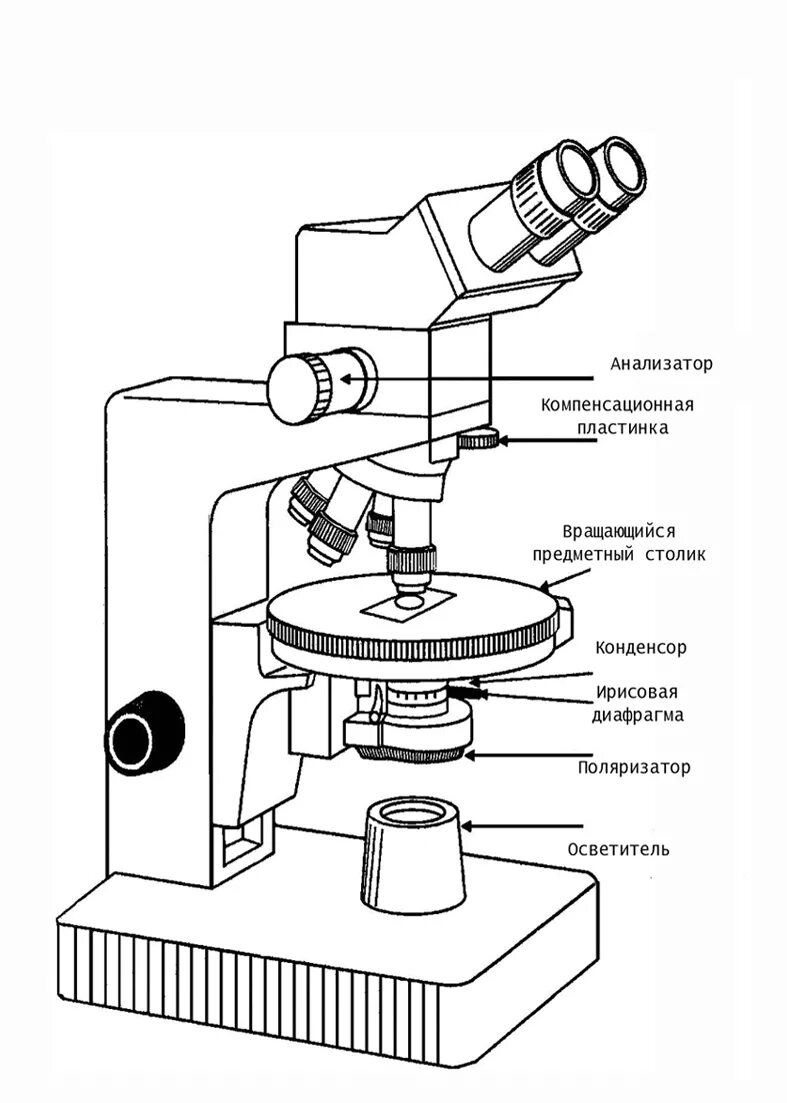 Анализатор

Компенсационная пластинка

Вращающийся предметный столик

Конденсор

Ирисовая диафрагма

Поляризатор

Осветитель