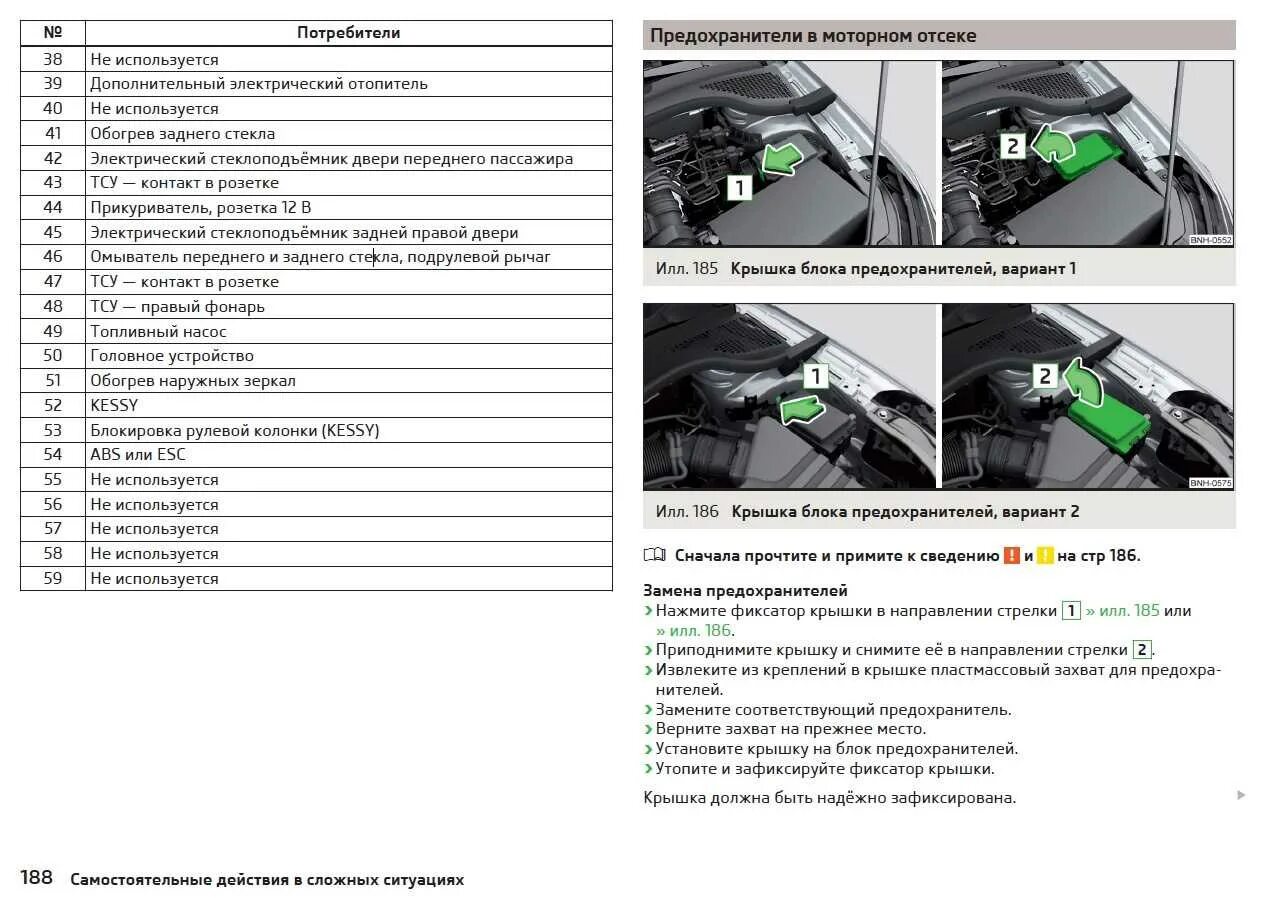 | № | Потребители |
|---|---|
| 38 | Не используется |
| 39 | Дополнительный электрический отопитель |
| 40 | Не используется |
| 41 | Обогрев заднего стекла |
| 42 | Электрический стеклоподъёмник двери переднего пассажира |
| 43 | ТСУ — контакт в розетке |
| 44 | Прикуриватель, розетка 12 В |
| 45 | Электрический стеклоподъёмник задней правой двери |
| 46 | Омыватель переднего и заднего стекла, подрулевой рычаг |
| 47 | ТСУ — контакт в розетке |
| 48 | ТСУ — правый фонарь |
| 49 | Топливный насос |
| 50 | Головное устройство |
| 51 | Обогрев наружных зеркал |
| 52 | KESSY |
| 53 | Блокировка рулевой колонки (KESSY) |
| 54 | ABS или ESC |
| 55 | Не используется |
| 56 | Не используется |
| 57 | Не используется |
| 58 | Не используется |
| 59 | Не используется |

Предохранители в моторном отсеке

1

2

BNH-0552

Илл. 185 Крышка блока предохранителей, вариант 1

1

2

BNH-0575

Илл. 186 Крышка блока предохранителей, вариант 2

Сначала прочтите и примите к сведению ! и ! на стр 186.

Замена предохранителей
› Нажмите фиксатор крышки в направлении стрелки 1 » илл. 185 или » илл. 186.
› Приподнимите крышку и снимите её в направлении стрелки 2.
› Извлеките из креплений в крышке пластмассовый захват для предохранителей.
› Замените соответствующий предохранитель.
› Верните захват на прежнее место.
› Установите крышку на блок предохранителей.
› Утопите и зафиксируйте фиксатор крышки.

Крышка должна быть надёжно зафиксирована.

188 Самостоятельные действия в сложных ситуациях