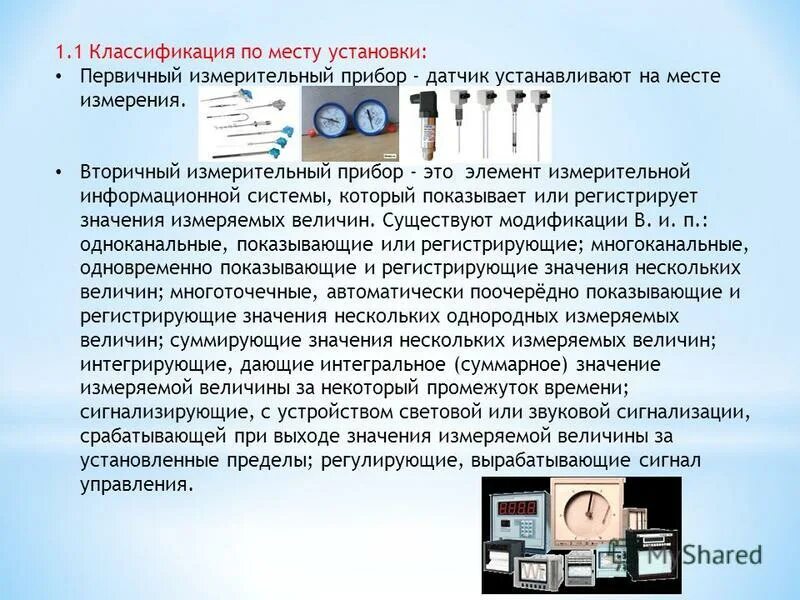 1.1 Классификация по месту установки:

• Первичный измерительный прибор - датчик устанавливают на месте измерения.

• Вторичный измерительный прибор - это элемент измерительной информационной системы, который показывает или регистрирует значения измеряемых величин. Существуют модификации В. и. п.: одноканальные, показывающие или регистрирующие; многоканальные, одновременно показывающие и регистрирующие значения нескольких величин; многоточечные, автоматически поочерёдно показывающие и регистрирующие значения нескольких однородных измеряемых величин; суммирующие значения нескольких измеряемых величин; интегрирующие, дающие интегральное (суммарное) значение измеряемой величины за некоторый промежуток времени; сигнализирующие, с устройством световой или звуковой сигнализации, срабатывающей при выходе значения измеряемой величины за установленные пределы; регулирующие, вырабатывающие сигнал управления.

MyShared