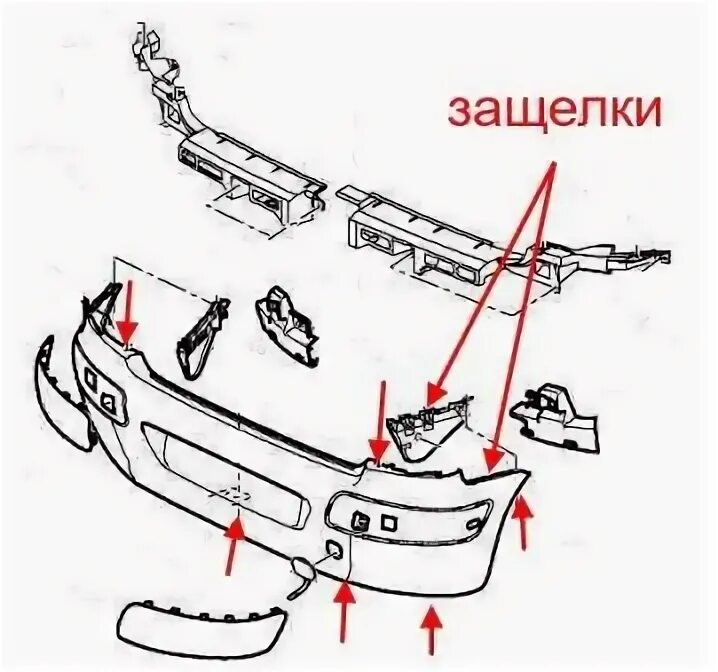 защелки