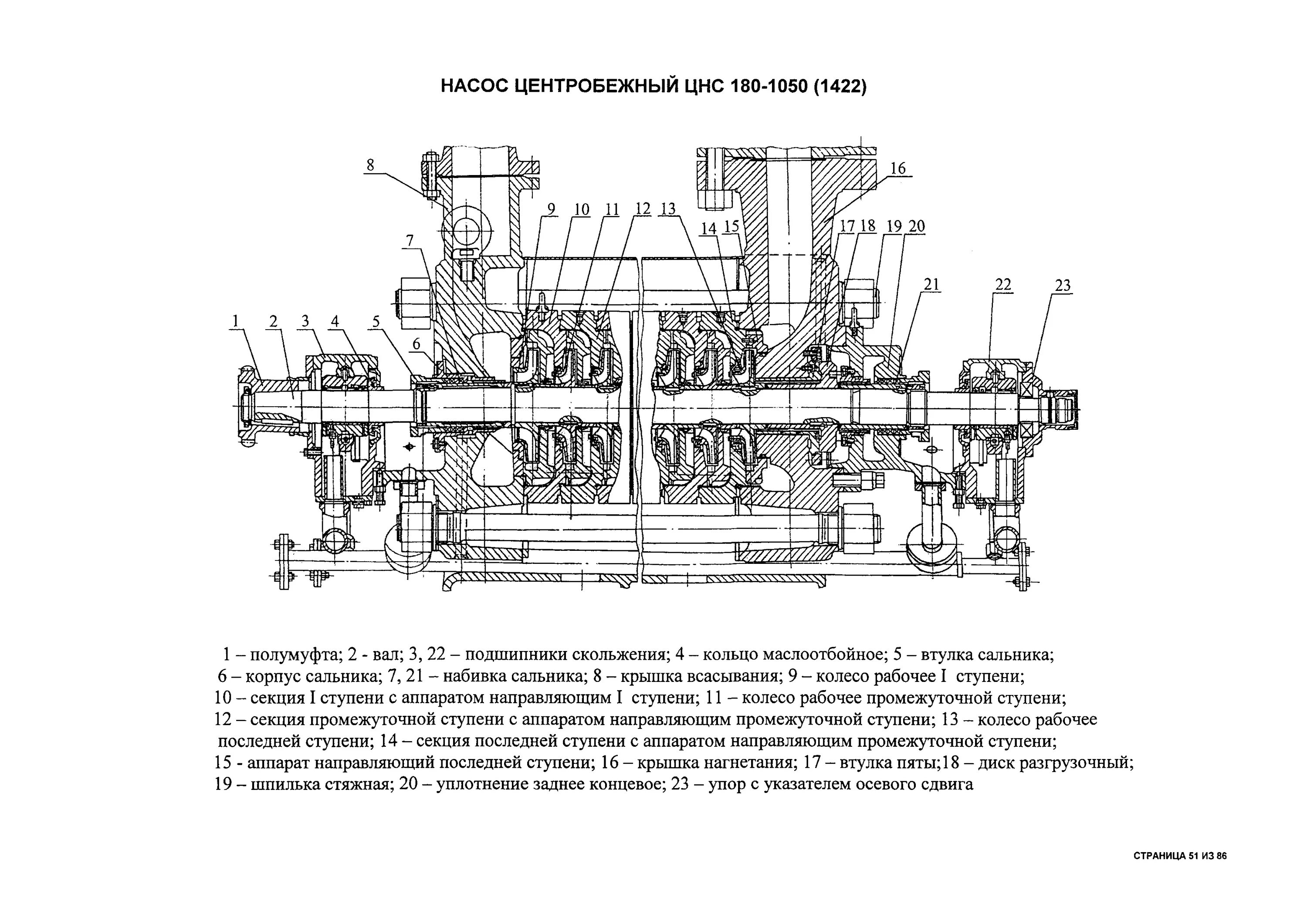 НАСОС ЦЕНТРОБЕЖНЫЙ ЦНС 180-1050 (1422)

8
16
9 10 11 12 13
14 15
17 18 19 20
7
21
22
23
1 2 3 4 5
6

1 – полумуфта; 2 - вал; 3, 22 – подшипники скольжения; 4 – кольцо маслоотбойное; 5 – втулка сальника; 6 – корпус сальника; 7, 21 – набивка сальника; 8 – крышка всасывания; 9 – колесо рабочее I ступени; 10 – секция I ступени с аппаратом направляющим I ступени; 11 – колесо рабочее промежуточной ступени; 12 – секция промежуточной ступени с аппаратом направляющим промежуточной ступени; 13 – колесо рабочее последней ступени; 14 – секция последней ступени с аппаратом направляющим промежуточной ступени; 15 - аппарат направляющий последней ступени; 16 – крышка нагнетания; 17 – втулка пяты;18 – диск разгрузочный; 19 – шпилька стяжная; 20 – уплотнение заднее концевое; 23 – упор с указателем осевого сдвига

СТРАНИЦА 51 ИЗ 86