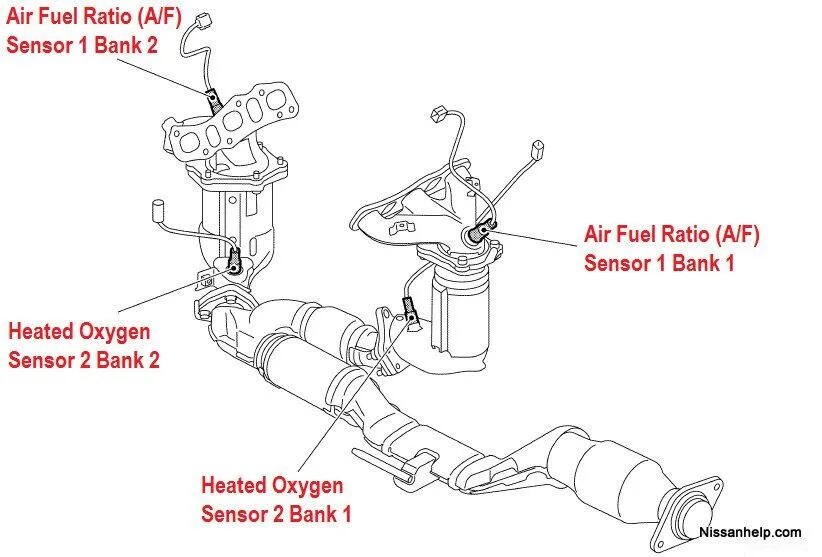 Air Fuel Ratio (A/F)
Sensor 1 Bank 2

Air Fuel Ratio (A/F)
Sensor 1 Bank 1

Heated Oxygen
Sensor 2 Bank 2

Heated Oxygen
Sensor 2 Bank 1

Nissanhelp.com