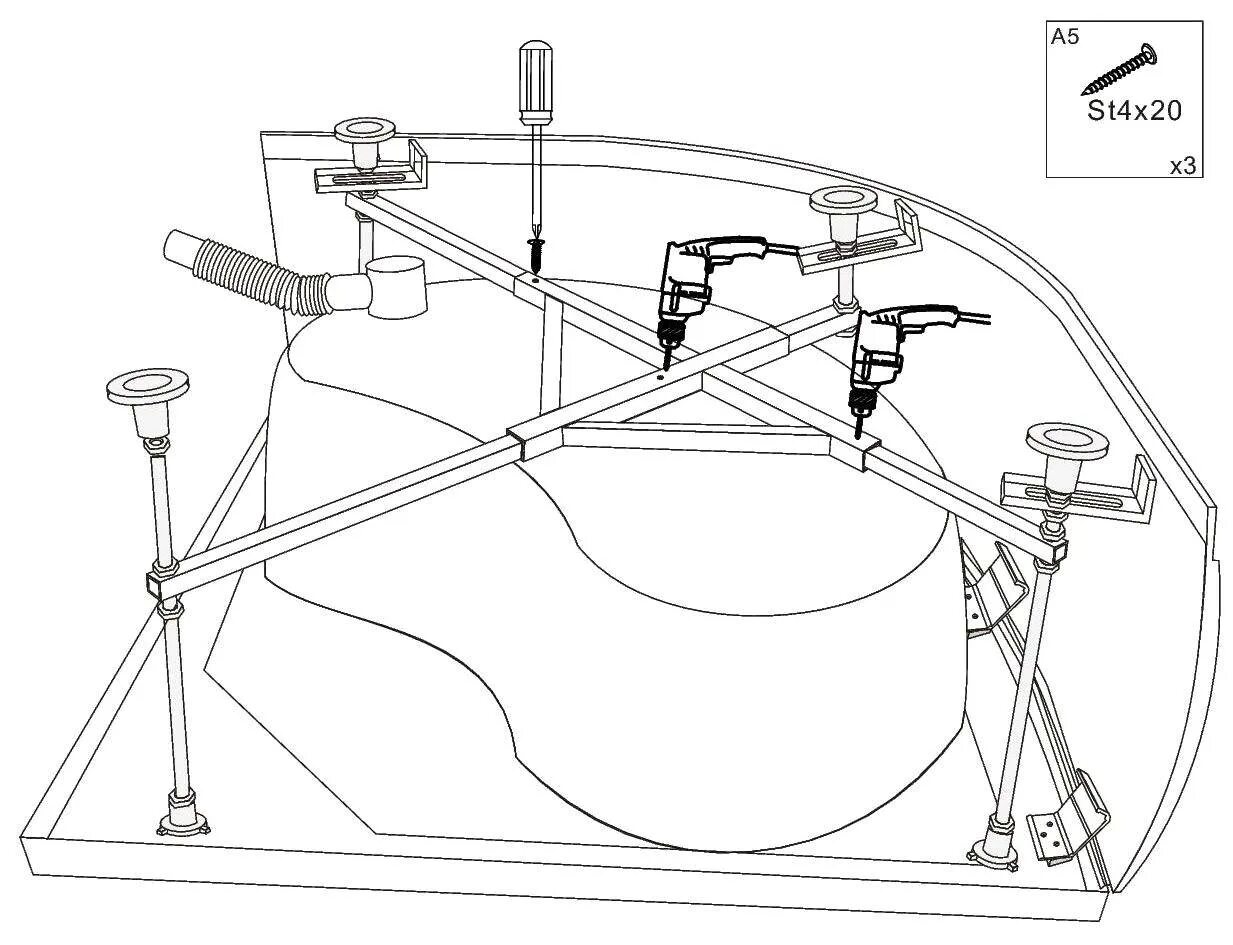 A5
St4x20
x3