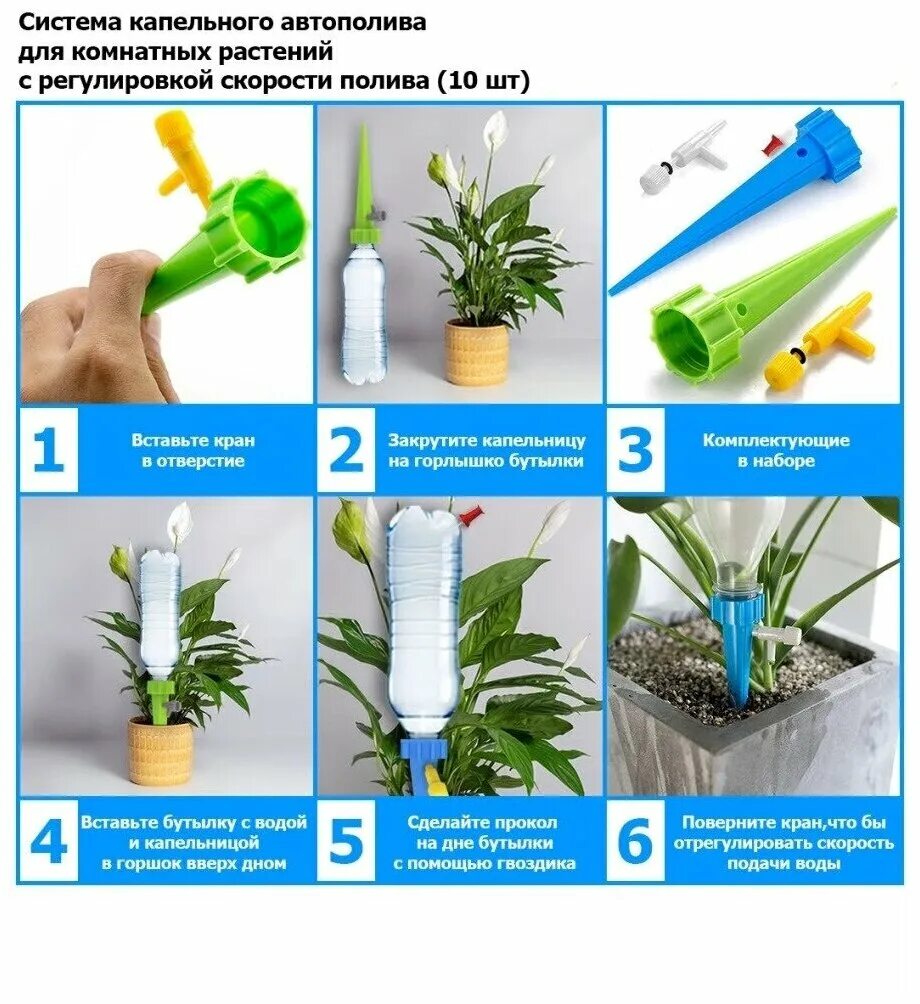 Система капельного автополива для комнатных растений с регулировкой скорости полива (10 шт)

1 Вставьте кран в отверстие

2 Закрутите капельницу на горлышко бутылки

3 Комплектующие в наборе

4 Вставьте бутылку с водой и капельницой в горшок вверх дном

5 Сделайте прокол на дне бутылки с помощью гвоздика

6 Поверните кран,что бы отрегулировать скорость подачи воды