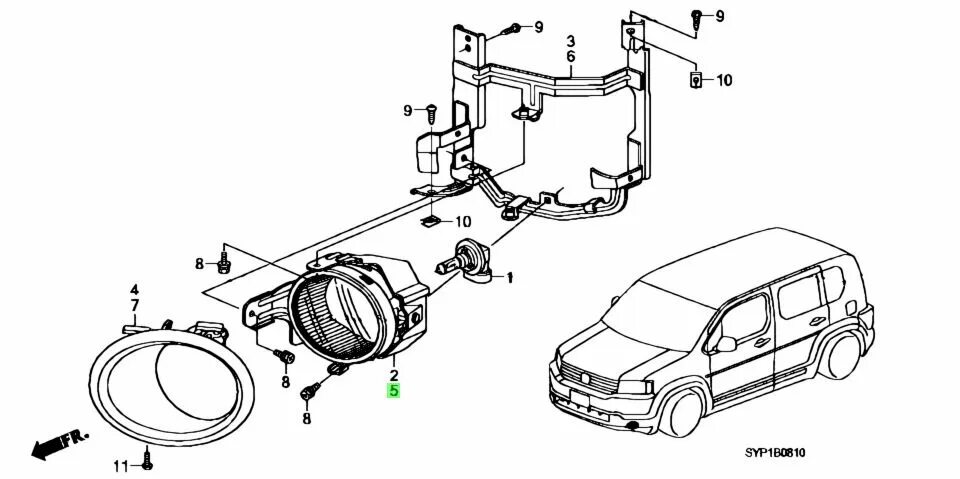 9
9
3
6
10
9
10
8
1
4
7
8
2
5
8
FR.
11
SYP1B0810