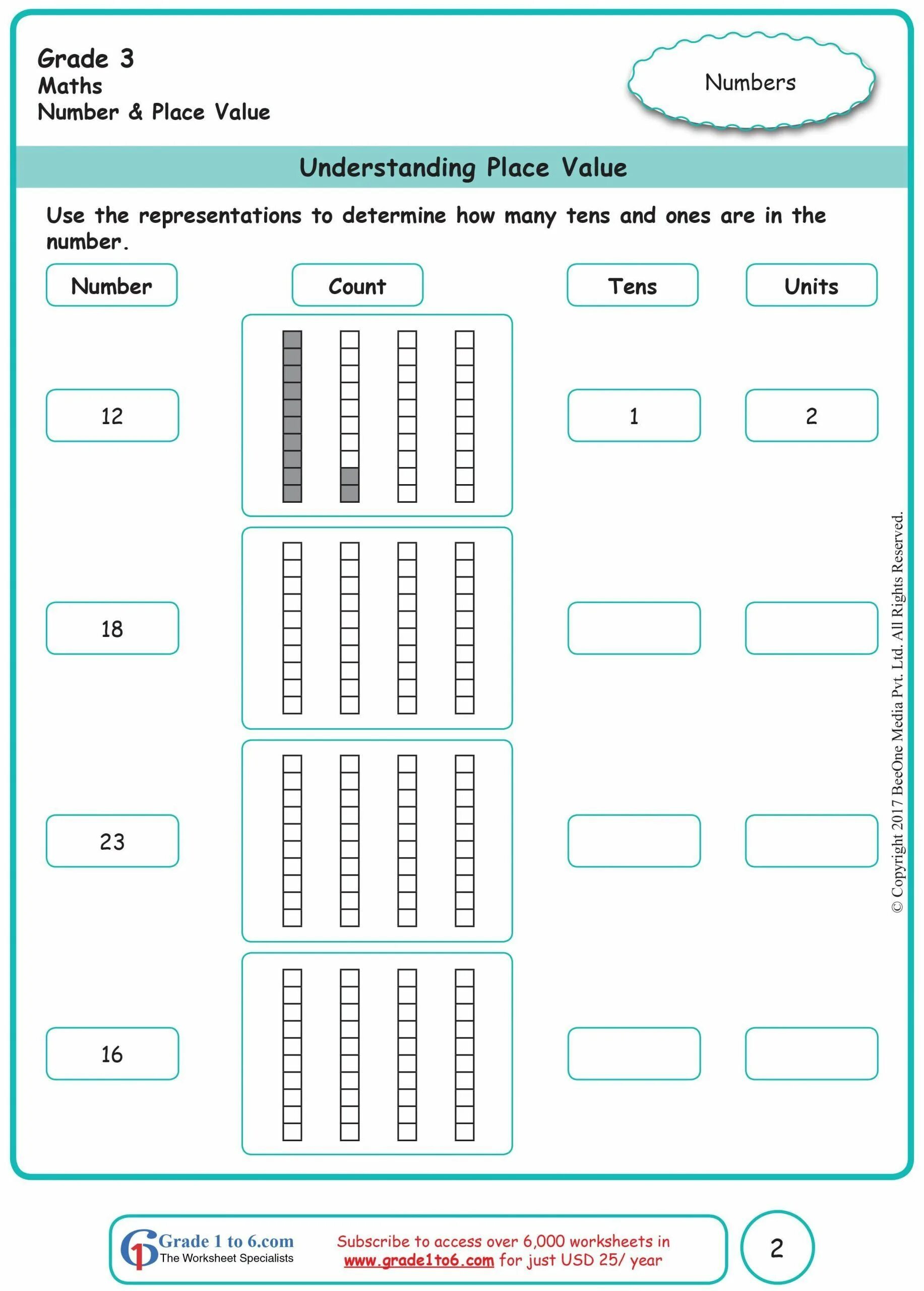 Grade 3
Maths
Number & Place Value

Numbers

Understanding Place Value

Use the representations to determine how many tens and ones are in the number.

| Number | Count | Tens | Units |
|---|---|---|---|
| 12 | | 1 | 2 |
| 18 | | | |
| 23 | | | |
| 16 | | | |

© Copyright 2017 BeeOne Media Pvt. Ltd. All Rights Reserved.

Grade 1 to 6.com
The Worksheet Specialists

Subscribe to access over 6,000 worksheets in www.grade1to6.com for just USD 25/ year

2