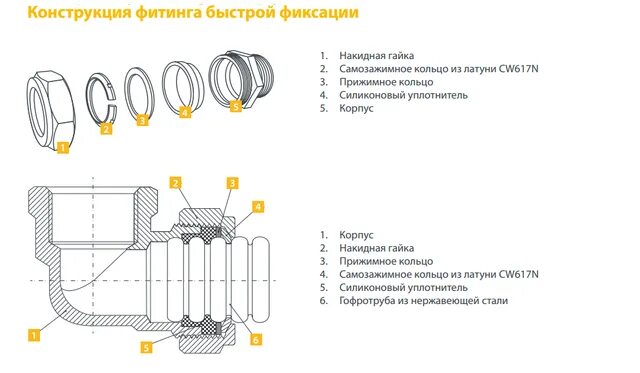 Конструкция фитинга быстрой фиксации

1
2
3
4
5

1. Накидная гайка
2. Самозажимное кольцо из латуни CW617N
3. Прижимное кольцо
4. Силиконовый уплотнитель
5. Корпус

2
3
4
1
5
6

1. Корпус
2. Накидная гайка
3. Прижимное кольцо
4. Самозажимное кольцо из латуни CW617N
5. Силиконовый уплотнитель
6. Гофротруба из нержавеющей стали