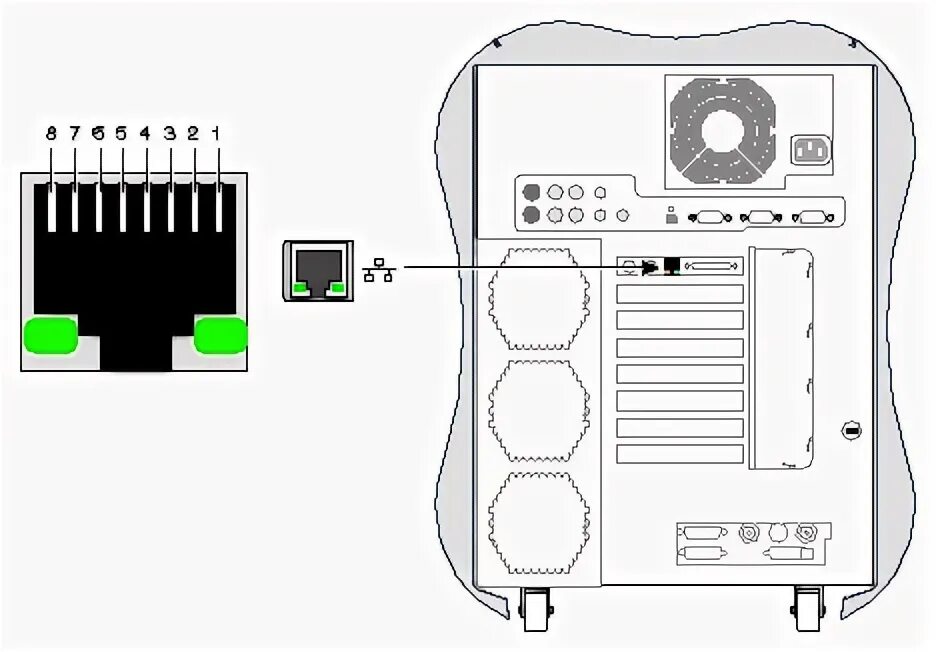 8 7 6 5 4 3 2 1