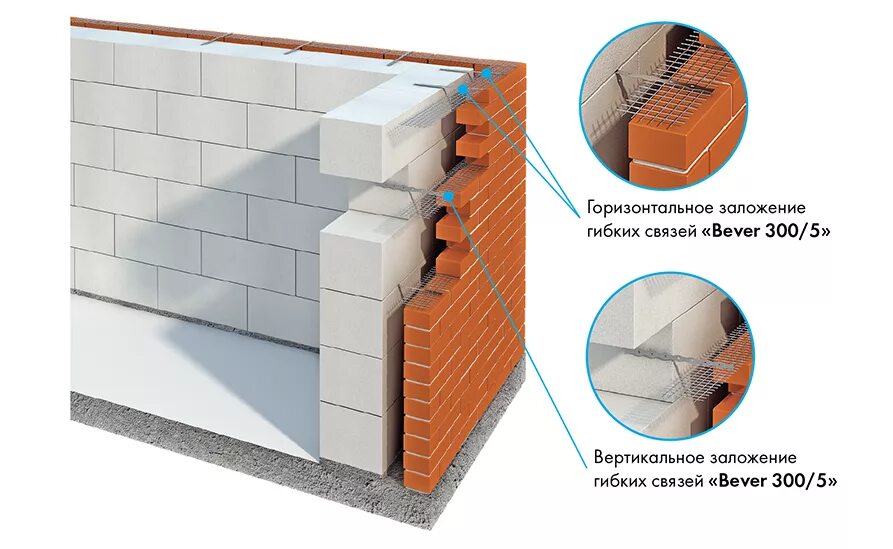 Горизонтальное заложение гибких связей «Bever 300/5»

Вертикальное заложение гибких связей «Bever 300/5»