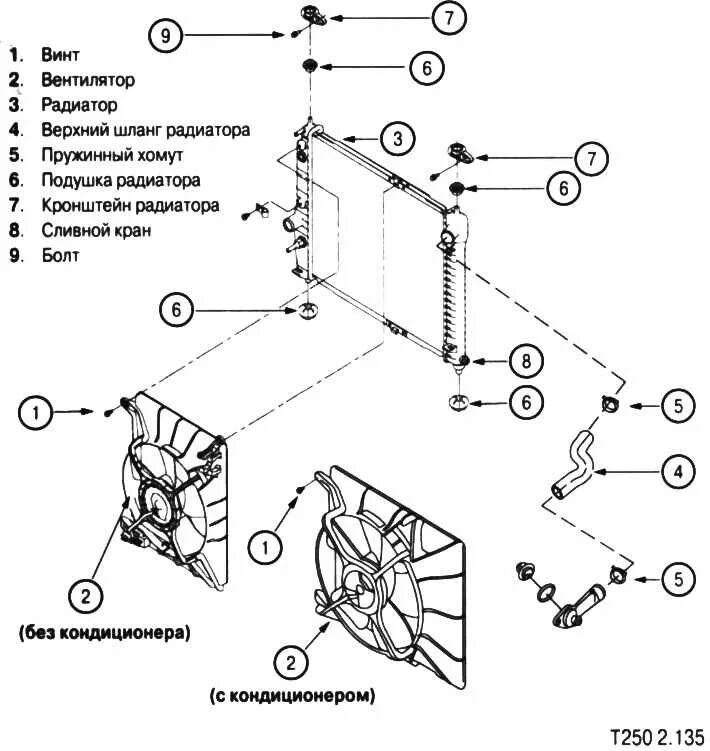 1. Винт
2. Вентилятор
3. Радиатор
4. Верхний шланг радиатора
5. Пружинный хомут
6. Подушка радиатора
7. Кронштейн радиатора
8. Сливной кран
9. Болт

9
7
6
3
7
6
6
8
6
1
5
4
1
5
2
(без кондиционера)
2
(с кондиционером)

T250 2.135