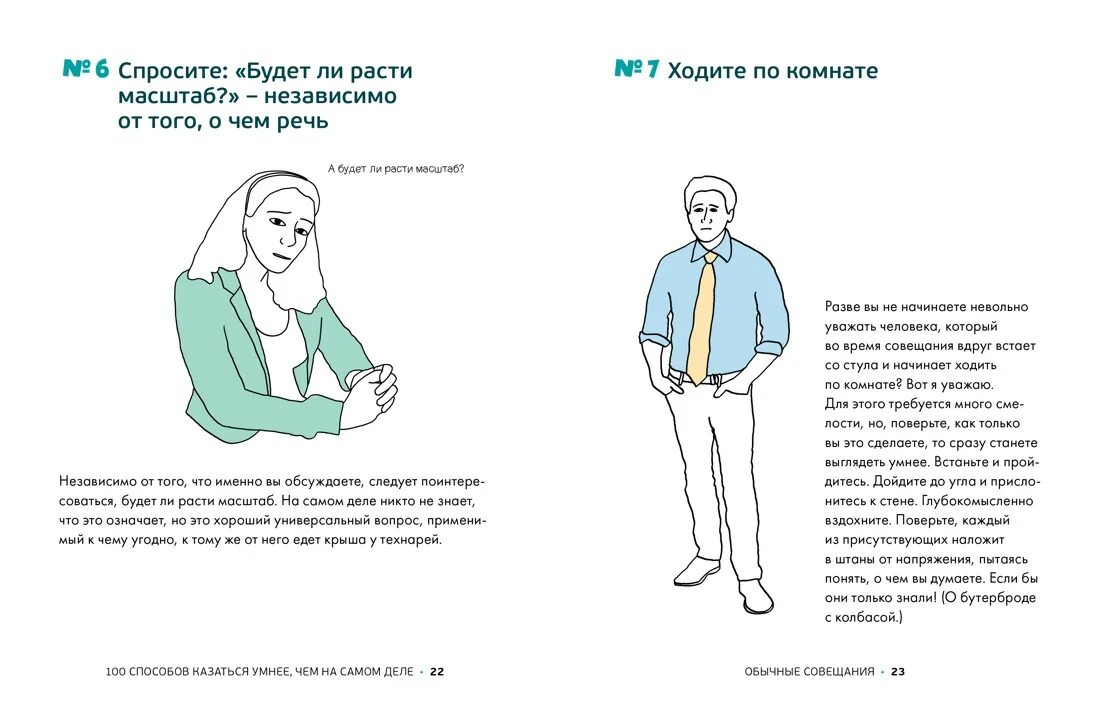 № 6 Спросите: «Будет ли расти масштаб?» – независимо от того, о чем речь

А будет ли расти масштаб?

Независимо от того, что именно вы обсуждаете, следует поинтересоваться, будет ли расти масштаб. На самом деле никто не знает, что это означает, но это хороший универсальный вопрос, применимый к чему угодно, к тому же от него едет крыша у технарей.

100 СПОСОБОВ КАЗАТЬСЯ УМНЕЕ, ЧЕМ НА САМОМ ДЕЛЕ • 22

№ 7 Ходите по комнате

Разве вы не начинаете невольно уважать человека, который во время совещания вдруг встает со стула и начинает ходить по комнате? Вот я уважаю. Для этого требуется много смелости, но, поверьте, как только вы это сделаете, то сразу станете выглядеть умнее. Встаньте и пройдитесь. Дойдите до угла и прислонитесь к стене. Глубокомысленно вздохните. Поверьте, каждый из присутствующих наложит в штаны от напряжения, пытаясь понять, о чем вы думаете. Если бы они только знали! (О бутерброде с колбасой.)

ОБЫЧНЫЕ СОВЕЩАНИЯ • 23