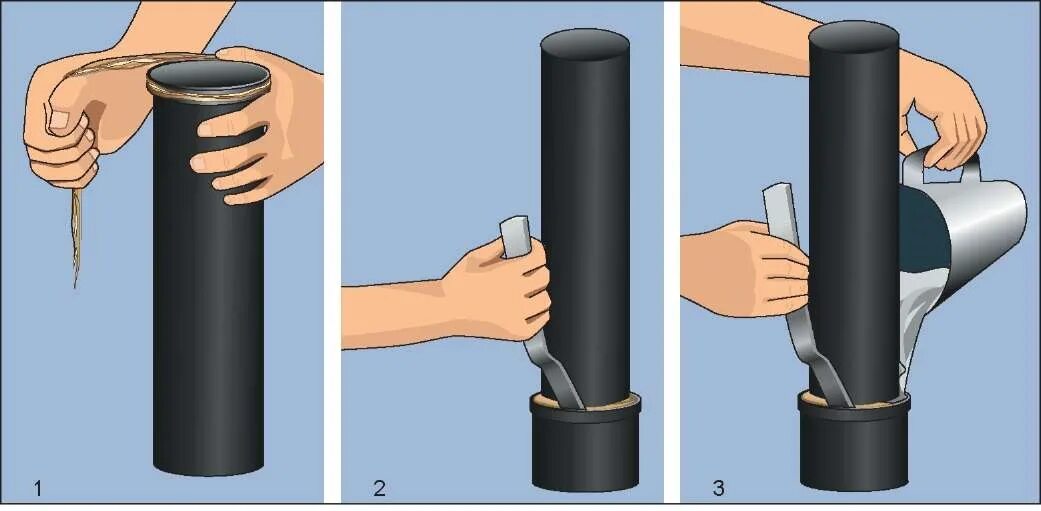 1

2

3