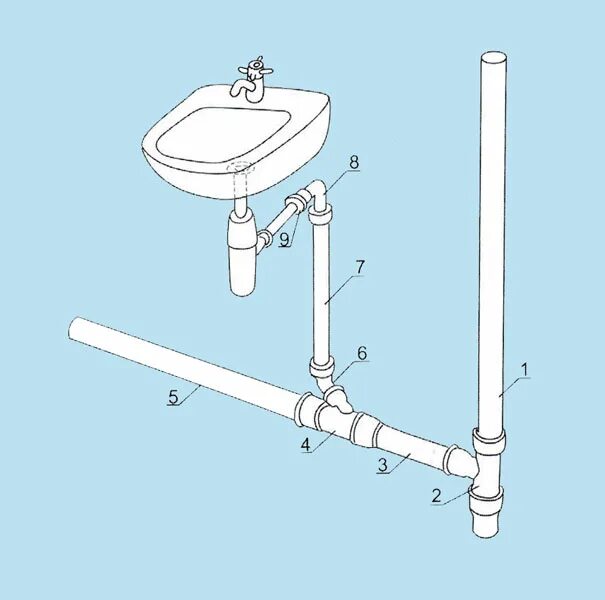 8
9
7
6
1
5
4
3
2