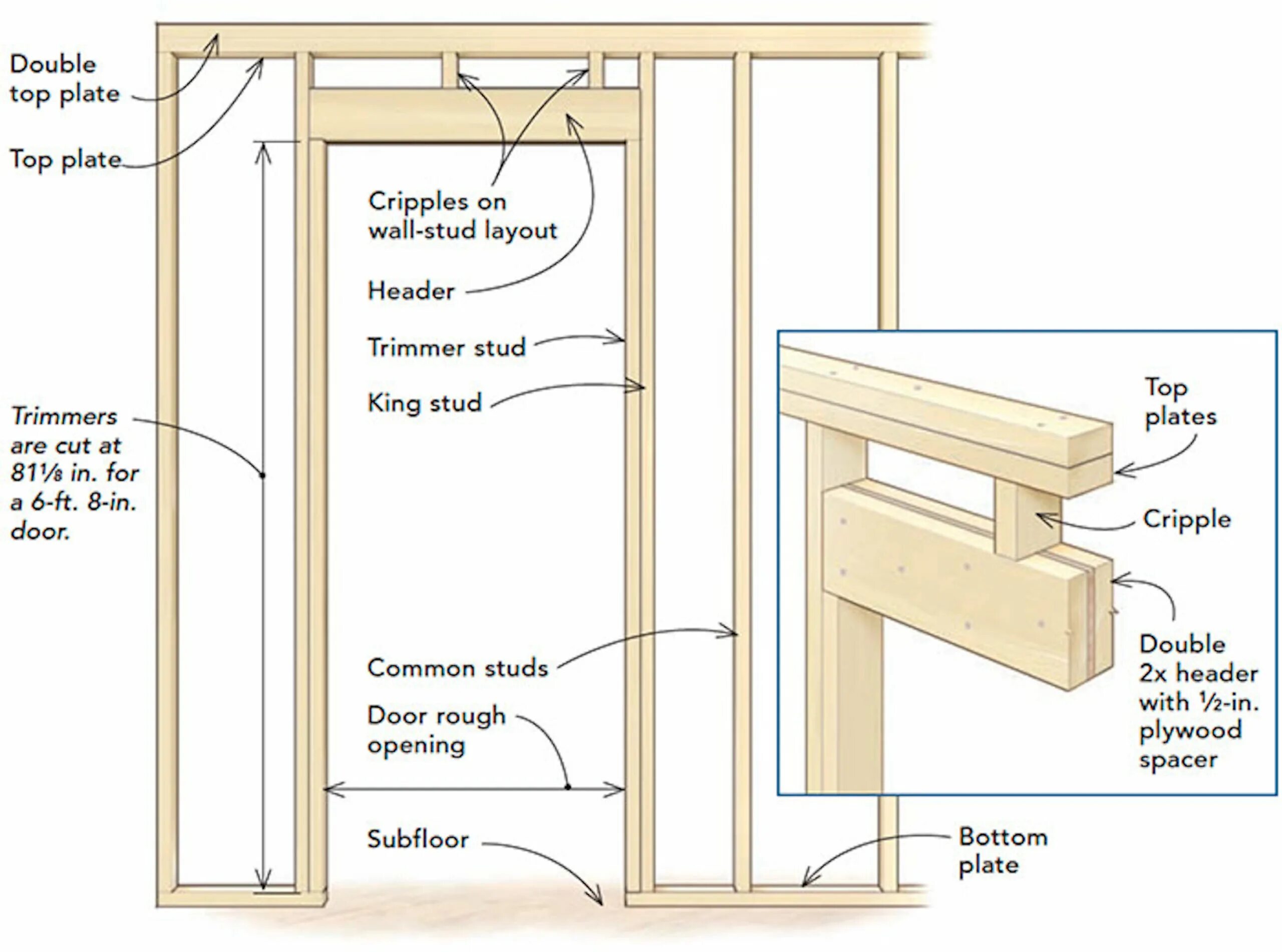 Double top plate

Top plate

Trimmers are cut at 81⅛ in. for a 6-ft. 8-in. door.

Cripples on wall-stud layout

Header

Trimmer stud

King stud

Common studs

Door rough opening

Subfloor

Top plates

Cripple

Double 2x header with ½-in. plywood spacer

Bottom plate