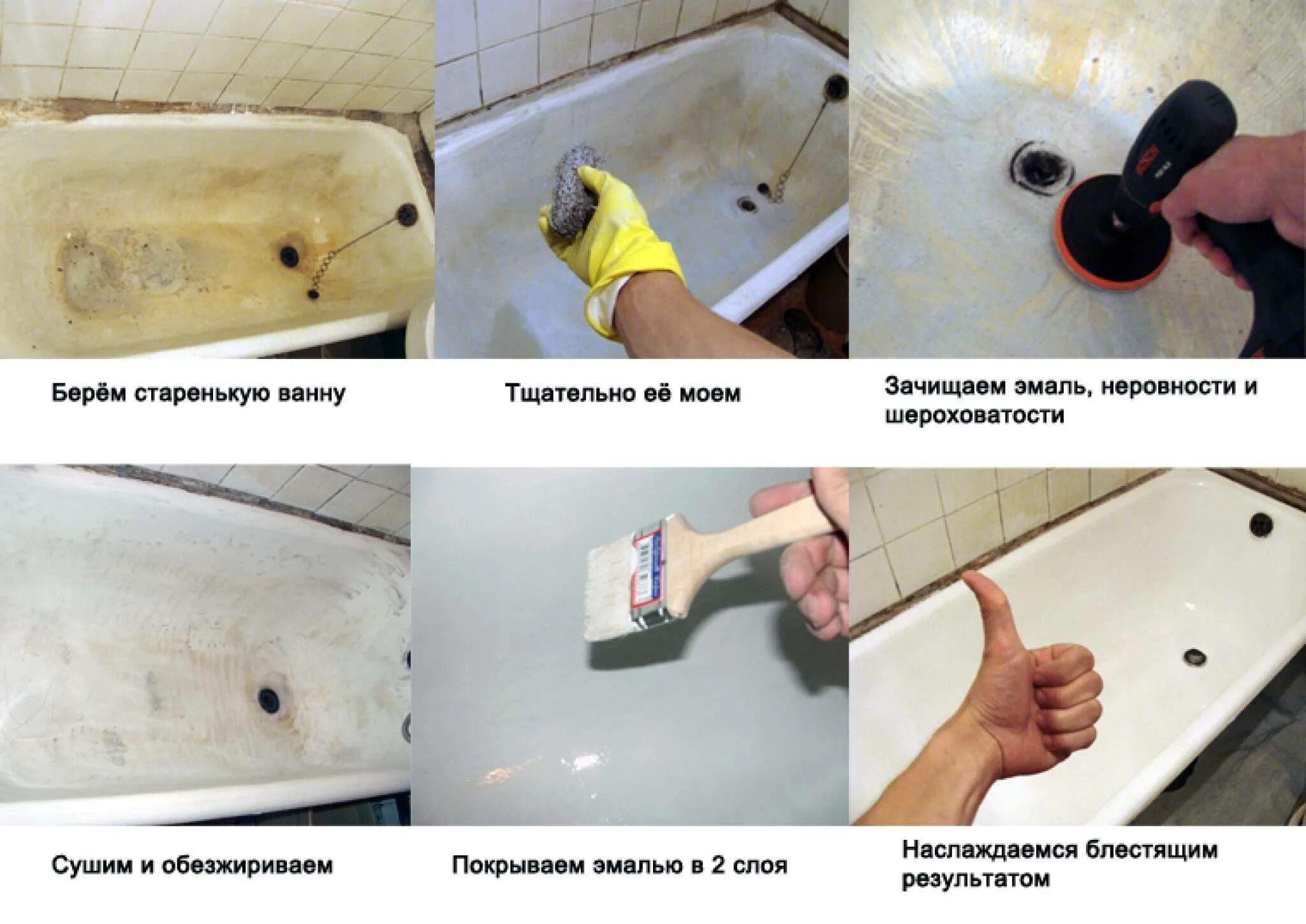 Берём старенькую ванну

Тщательно её моем

Зачищаем эмаль, неровности и шероховатости

Сушим и обезжириваем

Покрываем эмалью в 2 слоя

Наслаждаемся блестящим результатом