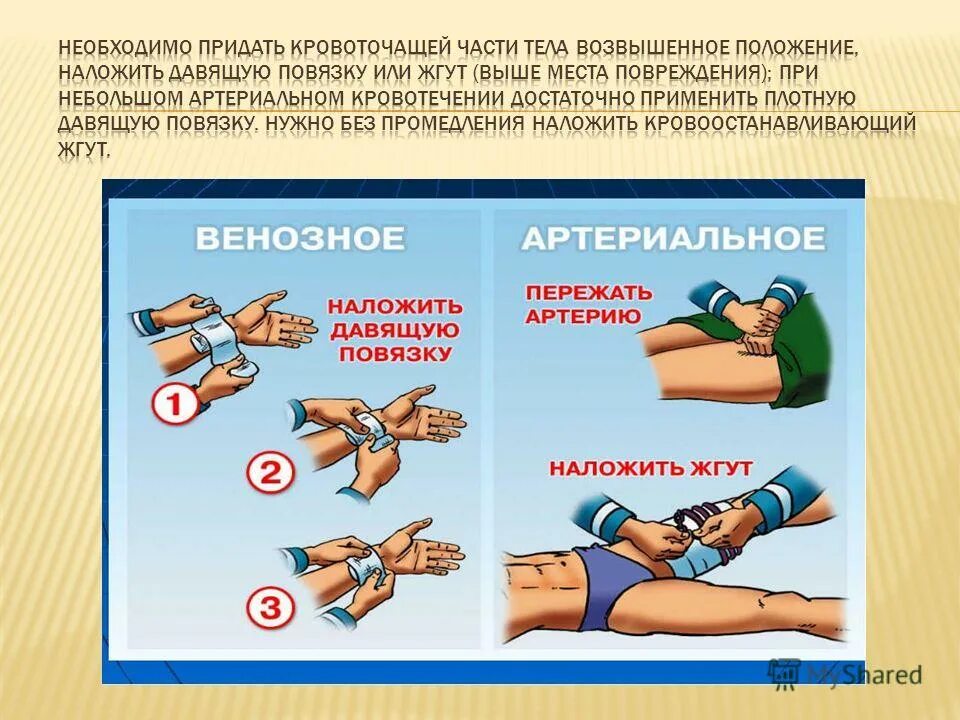 НЕОБХОДИМО ПРИДАТЬ КРОВОТОЧАЩЕЙ ЧАСТИ ТЕЛА ВОЗВЫШЕННОЕ ПОЛОЖЕНИЕ, НАЛОЖИТЬ ДАВЯЩУЮ ПОВЯЗКУ ИЛИ ЖГУТ (ВЫШЕ МЕСТА ПОВРЕЖДЕНИЯ); ПРИ НЕБОЛЬШОМ АРТЕРИАЛЬНОМ КРОВОТЕЧЕНИИ ДОСТАТОЧНО ПРИМЕНИТЬ ПЛОТНУЮ ДАВЯЩУЮ ПОВЯЗКУ. НУЖНО БЕЗ ПРОМЕДЛЕНИЯ НАЛОЖИТЬ КРОВООСТАНАВЛИВАЮЩИЙ ЖГУТ.

ВЕНОЗНОЕ

НАЛОЖИТЬ ДАВЯЩУЮ ПОВЯЗКУ

1

2

3

АРТЕРИАЛЬНОЕ

ПЕРЕЖАТЬ АРТЕРИЮ

НАЛОЖИТЬ ЖГУТ

MyShared