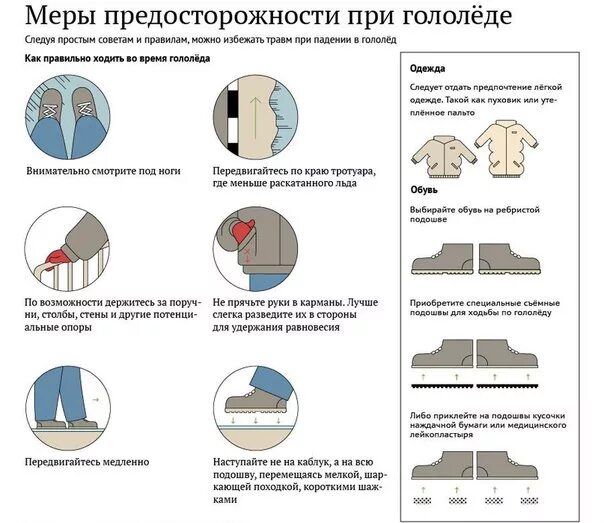 Меры предосторожности при гололёде

Следуя простым советам и правилам, можно избежать травм при падении в гололёд

Как правильно ходить во время гололёда

Внимательно смотрите под ноги

Передвигайтесь по краю тротуара, где меньше раскатанного льда

По возможности держитесь за поручни, столбы, стены и другие потенциальные опоры

Не прячьте руки в карманы. Лучше слегка разведите их в стороны для удержания равновесия

Передвигайтесь медленно

Наступайте не на каблук, а на всю подошву, перемещаясь мелкой, шаркающей походкой, короткими шажками

Одежда

Следует отдать предпочтение лёгкой одежде. Такой как пуховик или утеплённое пальто

Обувь

Выбирайте обувь на ребристой подошве

Приобретите специальные съёмные подошвы для ходьбы по гололёду

Либо приклейте на подошвы кусочки наждачной бумаги или медицинского лейкопластыря