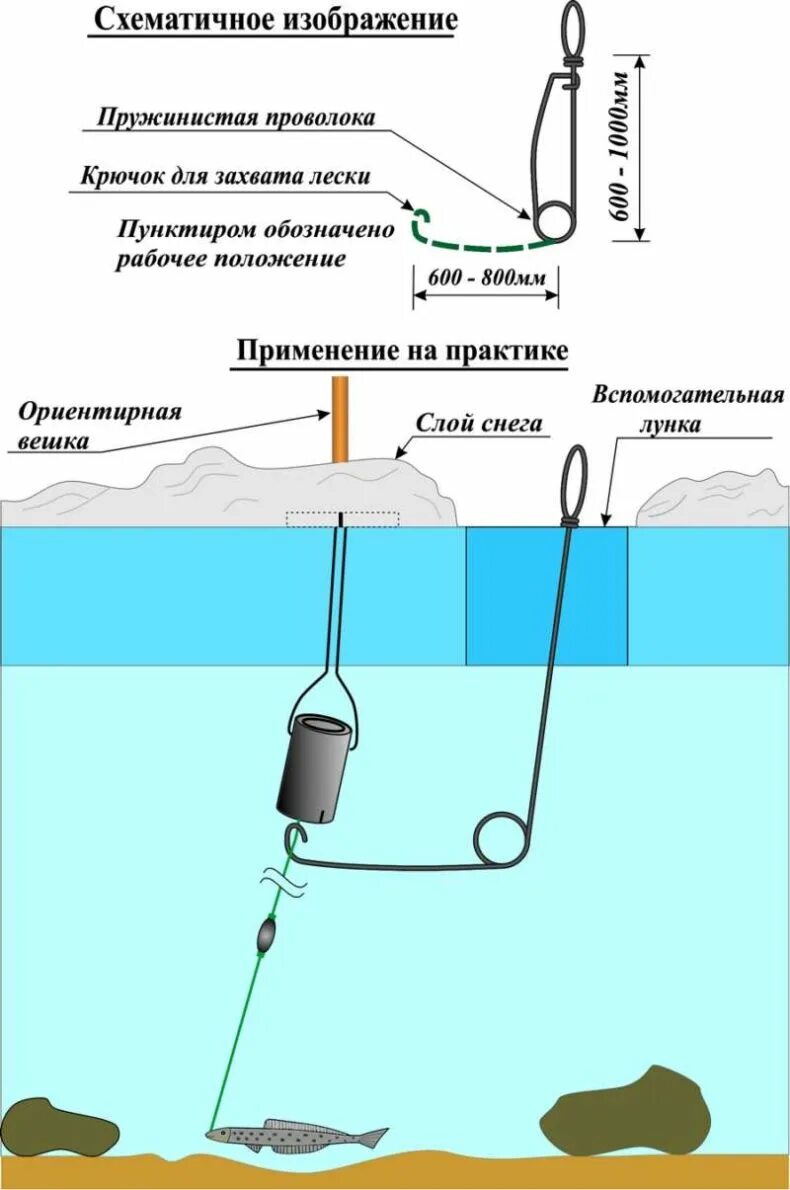 Схематичное изображение

Пружинистая проволока

Крючок для захвата лески

Пунктиром обозначено рабочее положение

600 - 1000мм

600 - 800мм

Применение на практике

Ориентирная вешка

Слой снега

Вспомогательная лунка