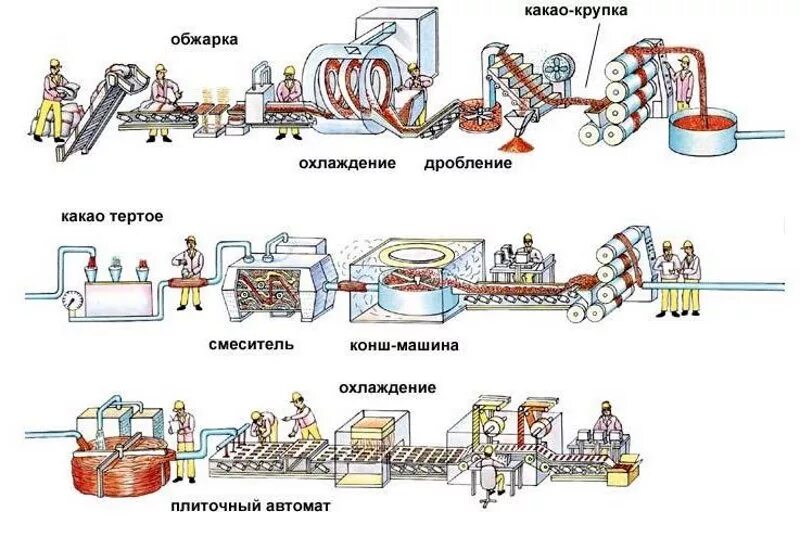 обжарка

какао-крупка

охлаждение

дробление

какао тертое

смеситель

конш-машина

охлаждение

плиточный автомат