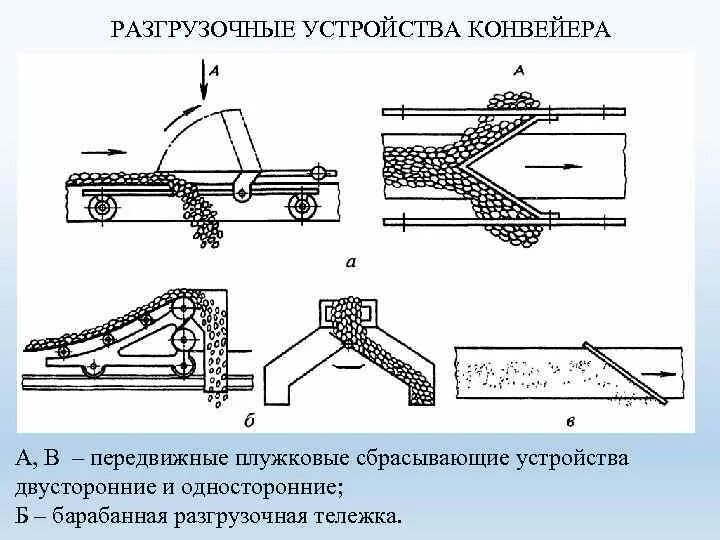 РАЗГРУЗОЧНЫЕ УСТРОЙСТВА КОНВЕЙЕРА

А

А

а

б

в

А, В – передвижные плужковые сбрасывающие устройства двусторонние и односторонние;
Б – барабанная разгрузочная тележка.