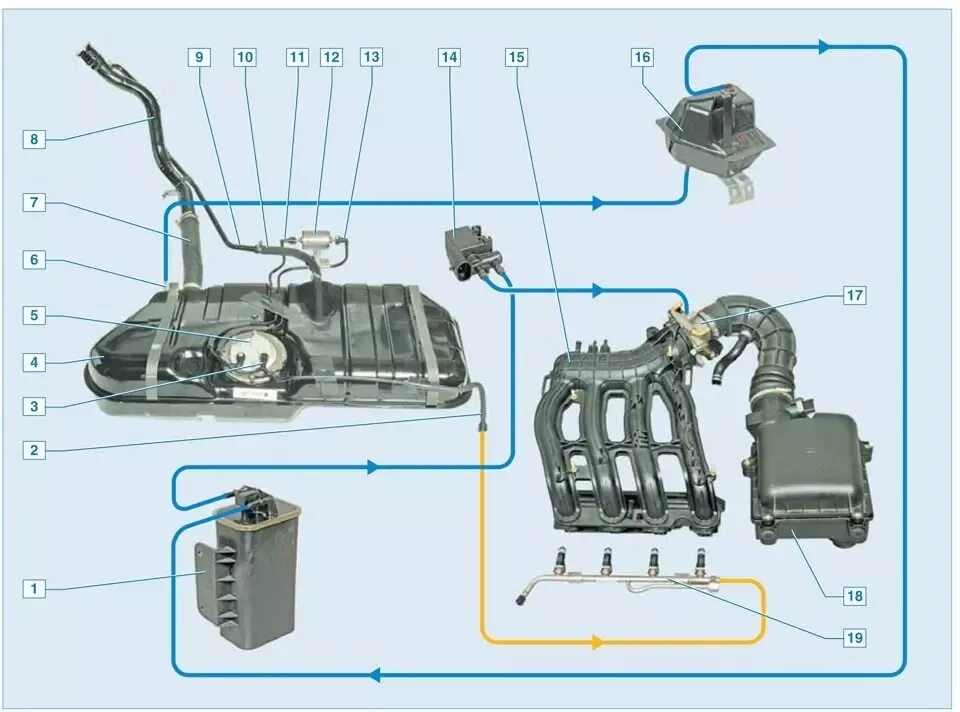 9
10
11
12
13
14
15
16
8
7
6
5
4
3
2
17
1
18
19