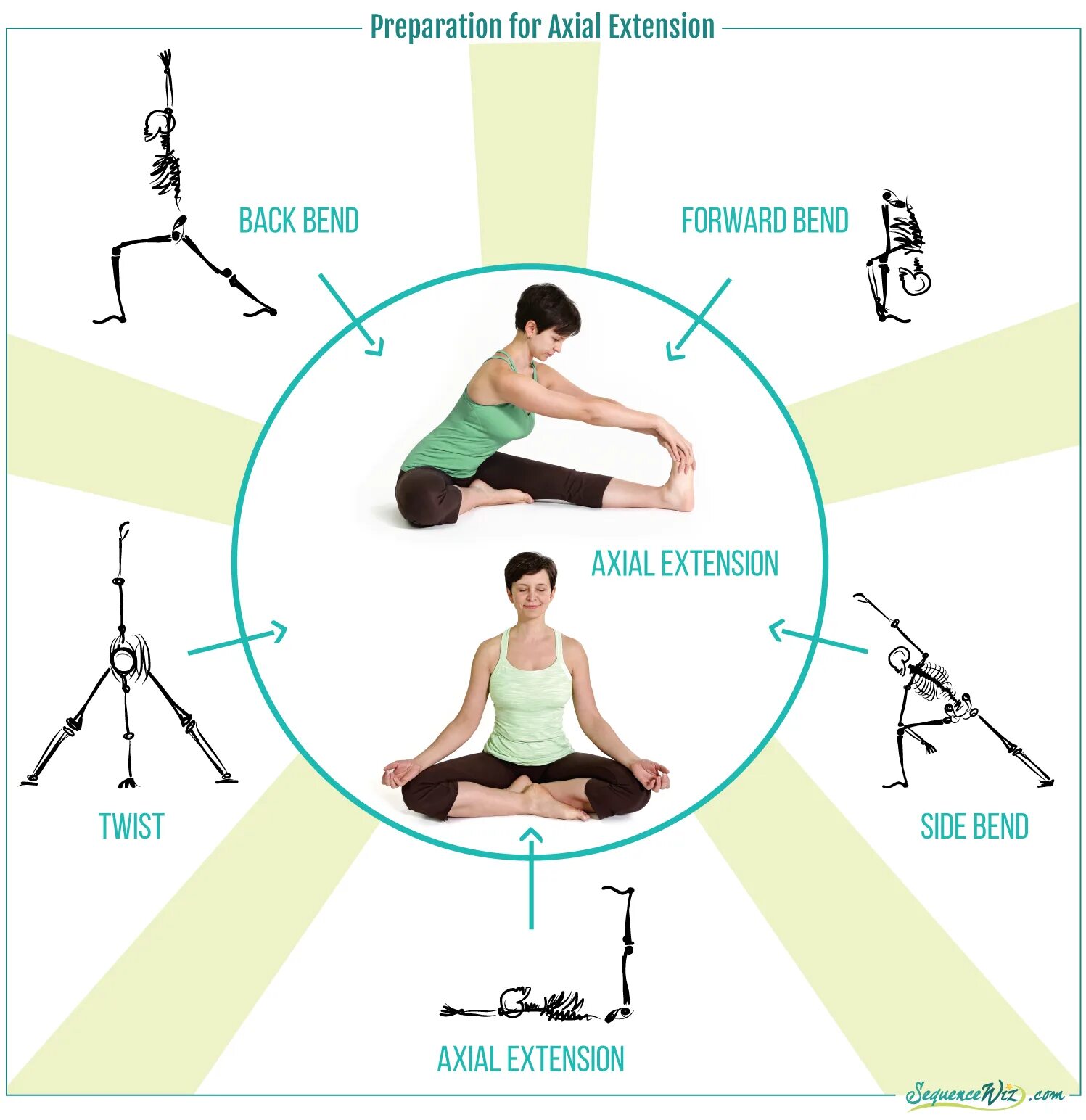 Preparation for Axial Extension

BACK BEND

FORWARD BEND

AXIAL EXTENSION

TWIST

SIDE BEND

AXIAL EXTENSION

SequenceWiz.com