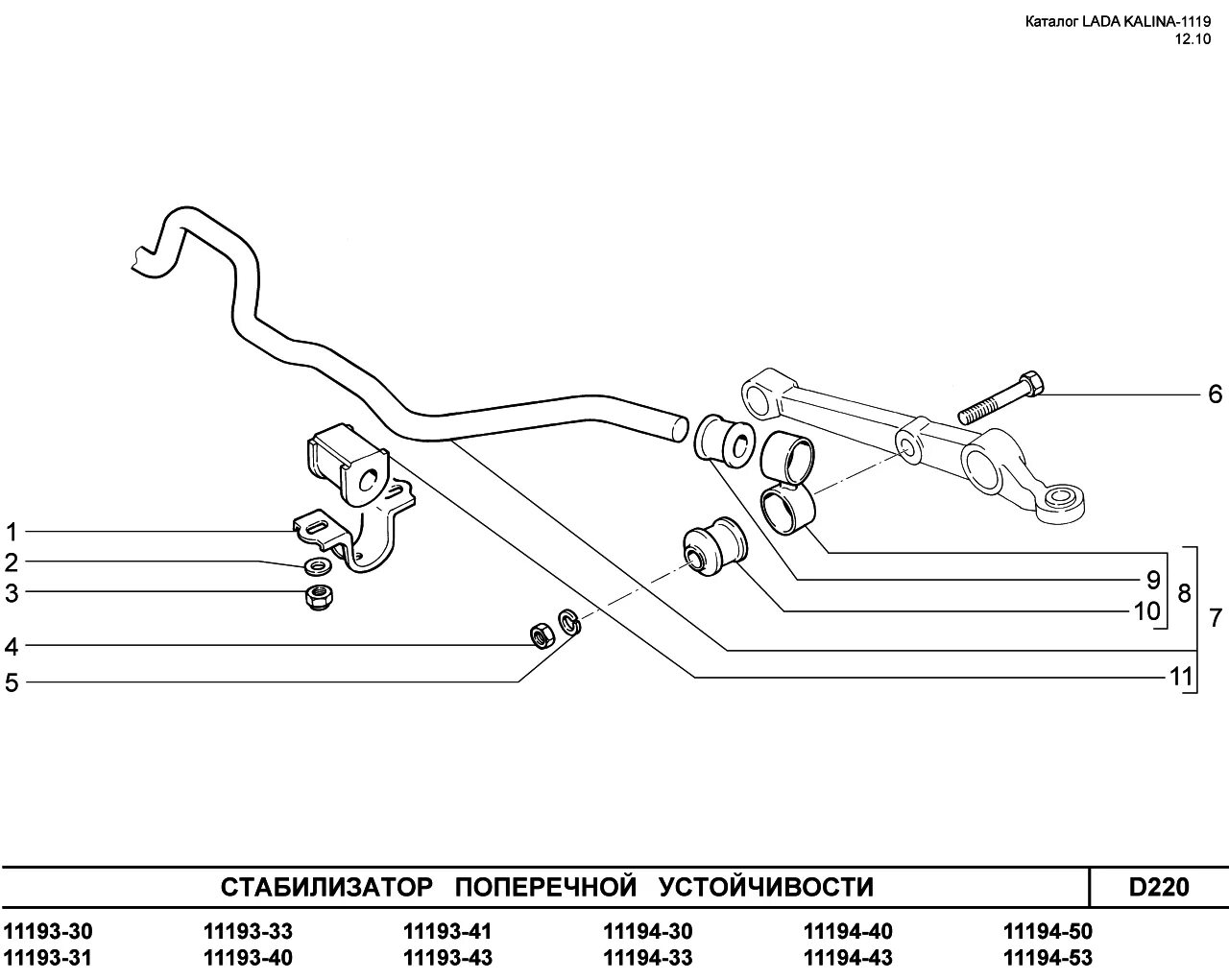 Каталог LADA KALINA-1119
12.10

6

1
2
3
4
5

9
10
8
7
11

СТАБИЛИЗАТОР ПОПЕРЕЧНОЙ УСТОЙЧИВОСТИ

D220

11193-30
11193-31
11193-33
11193-40
11193-41
11193-43
11194-30
11194-33
11194-40
11194-43
11194-50
11194-53