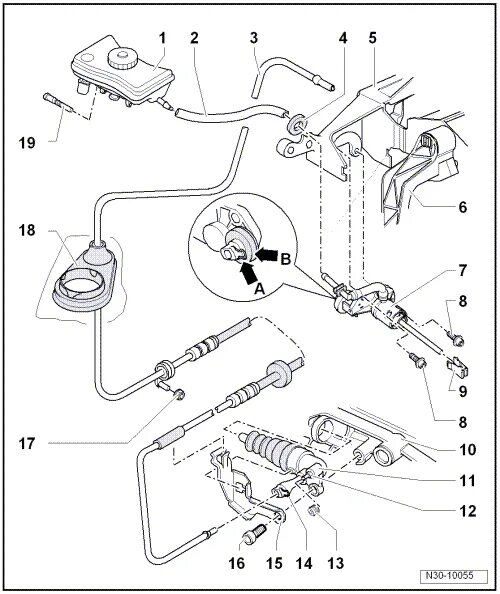 1
2
3
4
5
19
6
18
B
A
7
8
9
8
17
10
11
12
16
15
14
13
N30-10055