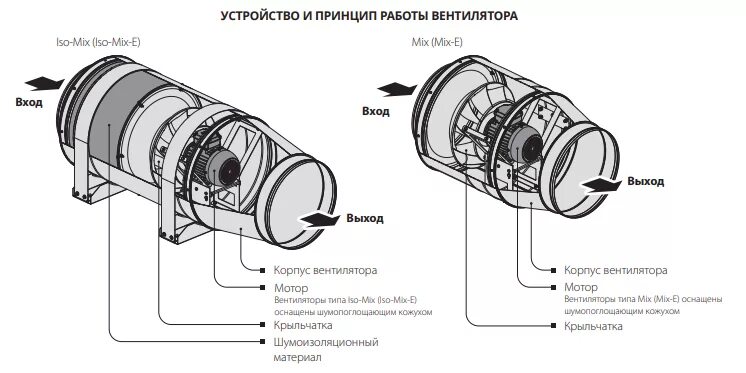 УСТРОЙСТВО И ПРИНЦИП РАБОТЫ ВЕНТИЛЯТОРА

Iso-Mix (Iso-Mix-E)

Вход

Выход

Корпус вентилятора

Мотор
Вентиляторы типа Iso-Mix (Iso-Mix-E) оснащены шумопоглощающим кожухом

Крыльчатка

Шумоизоляционный материал

Mix (Mix-E)

Вход

Выход

Корпус вентилятора

Мотор
Вентиляторы типа Mix (Mix-E) оснащены шумопоглощающим кожухом

Крыльчатка