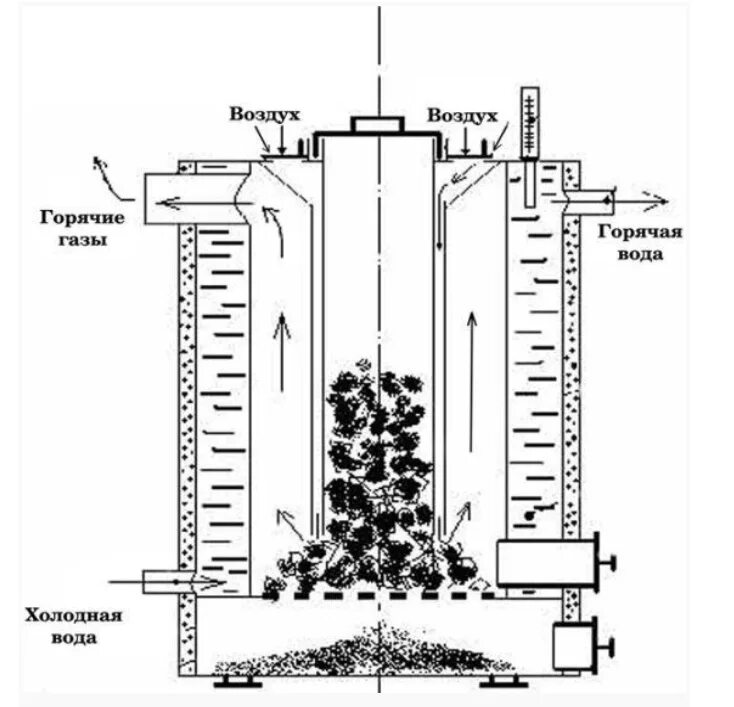 Воздух
Воздух
Горячие газы
Горячая вода
Холодная вода