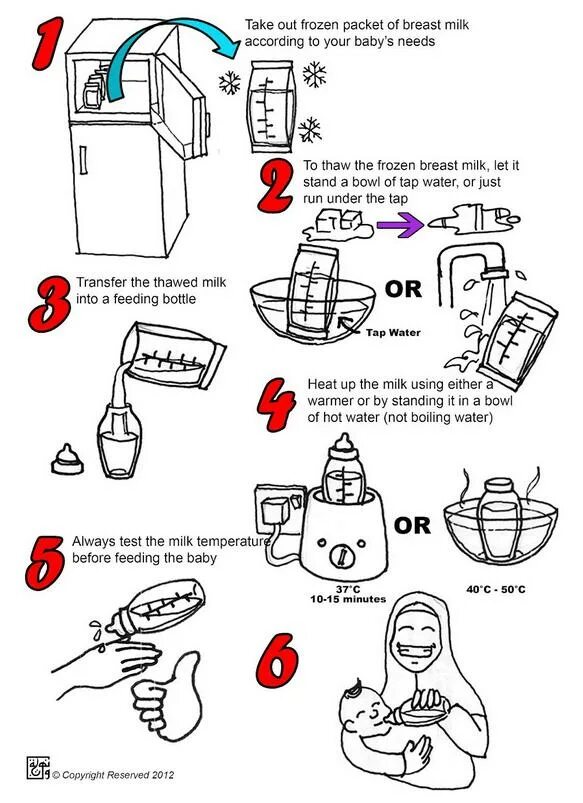 1

Take out frozen packet of breast milk according to your baby's needs

2

To thaw the frozen breast milk, let it stand a bowl of tap water, or just run under the tap

OR

Tap Water

3

Transfer the thawed milk into a feeding bottle

4

Heat up the milk using either a warmer or by standing it in a bowl of hot water (not boiling water)

OR

37°C
10-15 minutes

40°C - 50°C

5

Always test the milk temperature before feeding the baby

6

© Copyright Reserved 2012