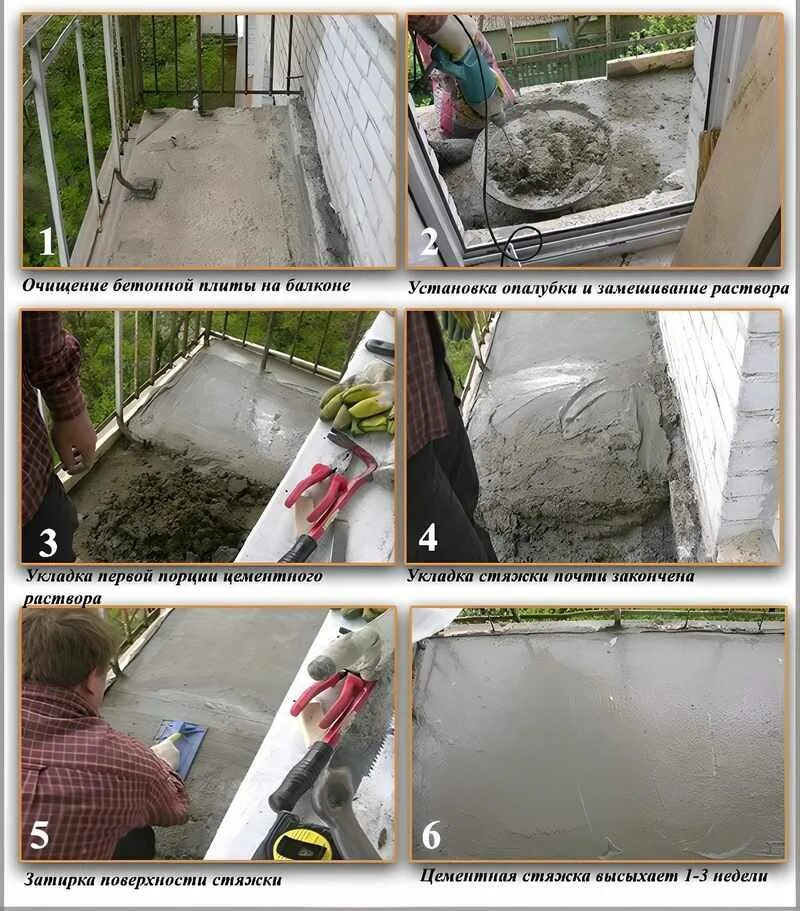 1

Очищение бетонной плиты на балконе

2

Установка опалубки и замешивание раствора

3

Укладка первой порции цементного раствора

4

Укладка стяжки почти закончена

5

Затирка поверхности стяжки

6

Цементная стяжка высыхает 1-3 недели