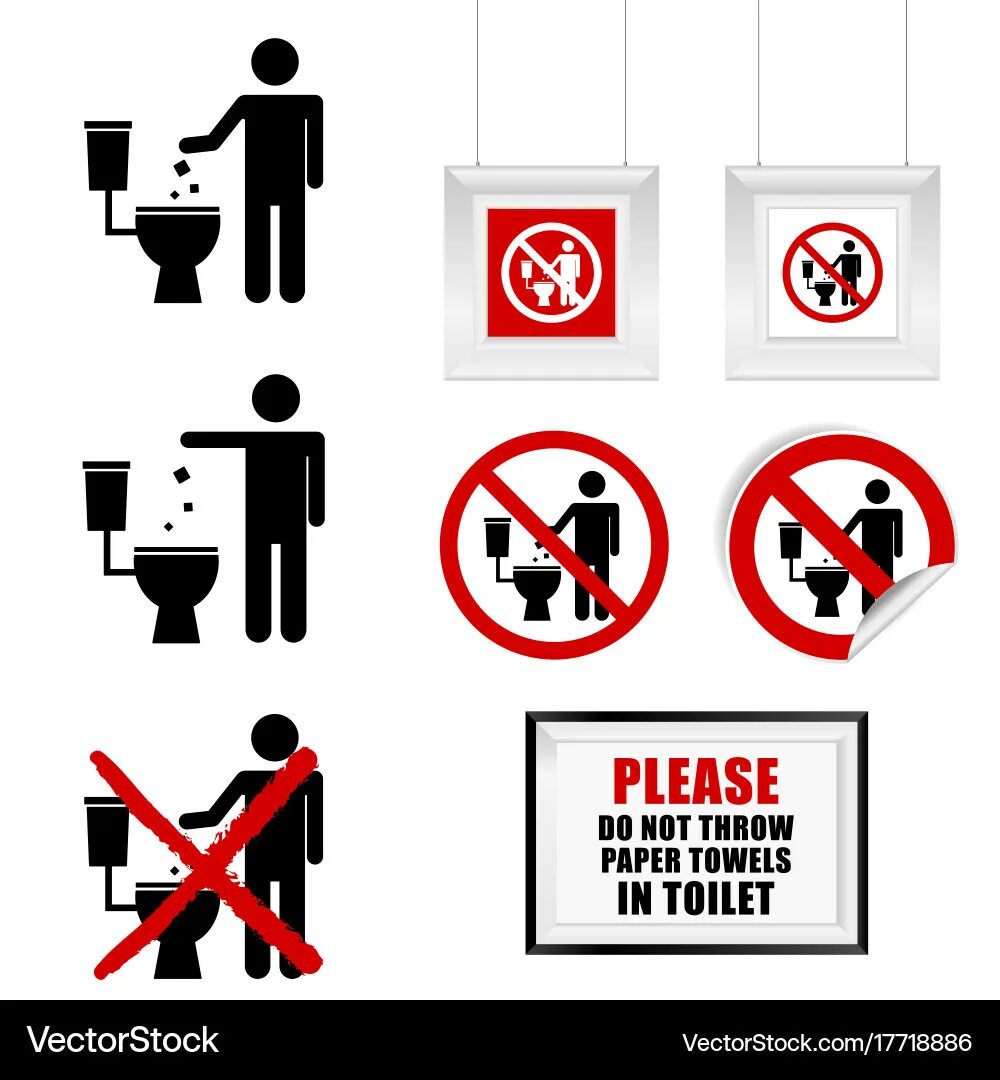 PLEASE
DO NOT THROW
PAPER TOWELS
IN TOILET

VectorStock®

VectorStock.com/17718886