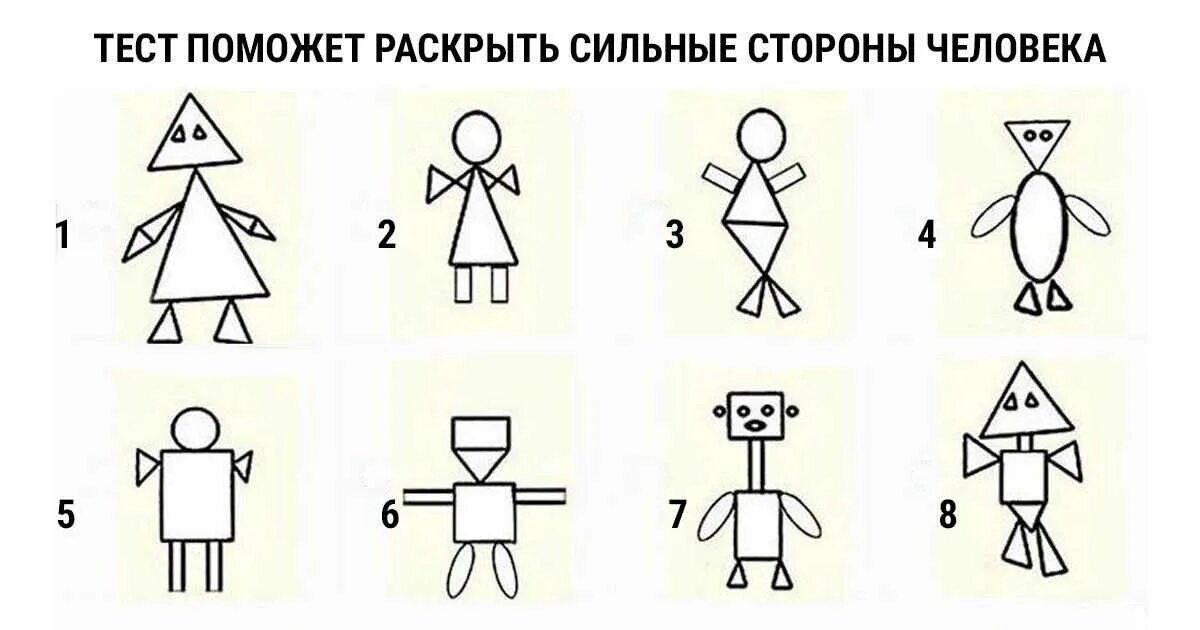 ТЕСТ ПОМОЖЕТ РАСКРЫТЬ СИЛЬНЫЕ СТОРОНЫ ЧЕЛОВЕКА

1

2

3

4

5

6

7

8